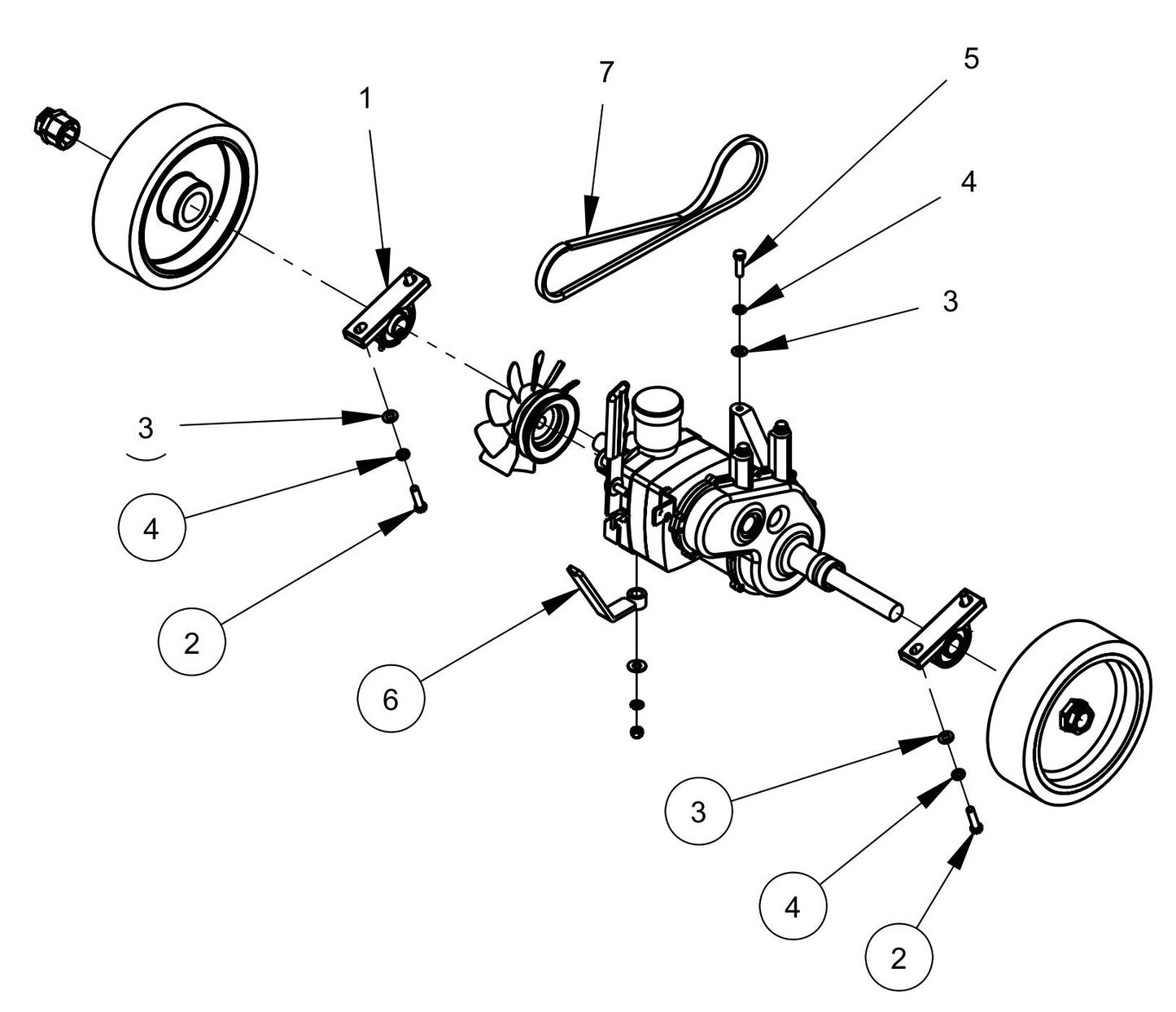 1
7
5
4
3
3
4
2
6
3
4
2