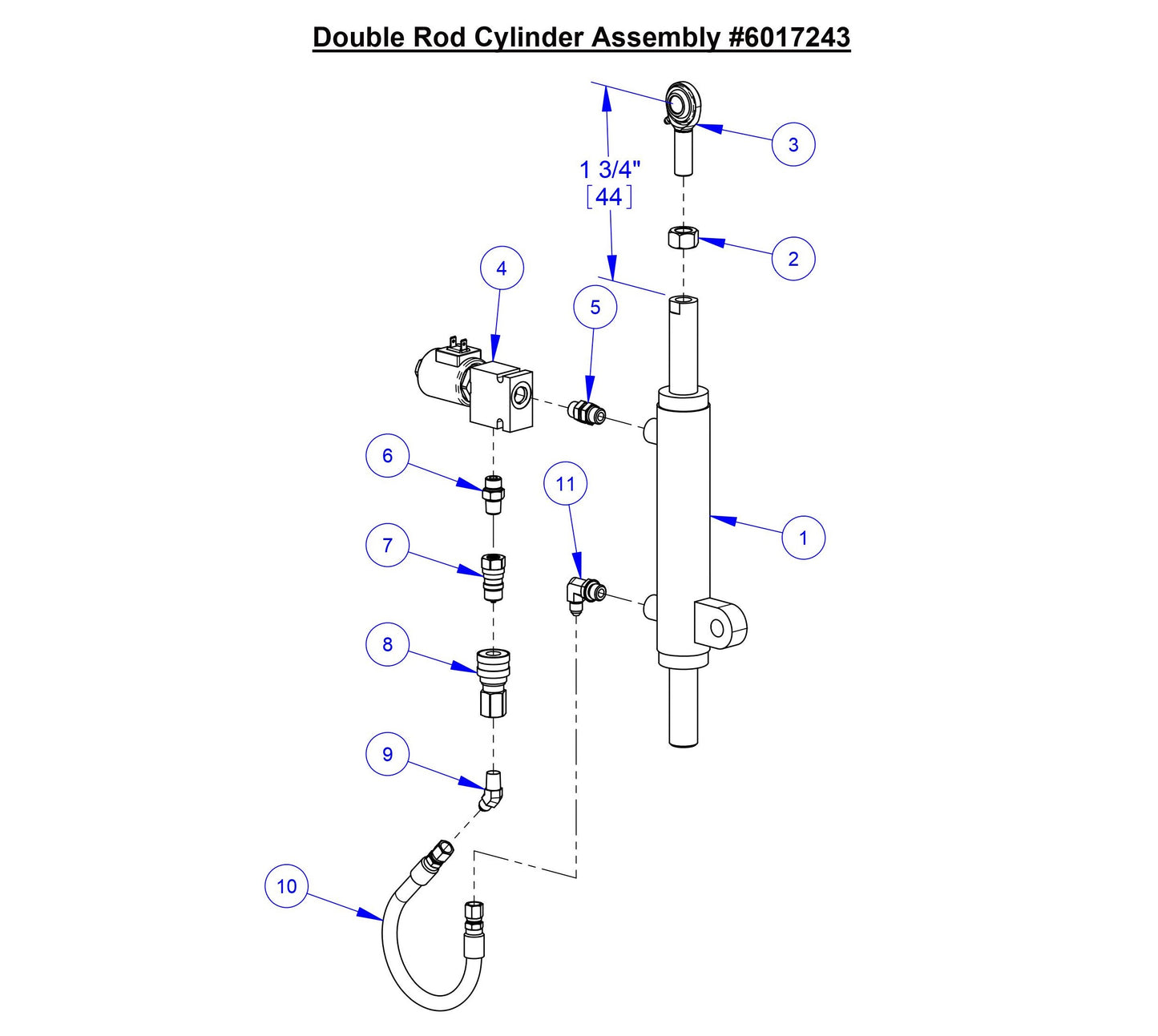 Double Rod Cylinder Assembly #6017243

1 3/4"
[44]

3

2

4

5

6

11

1

7

8

9

10