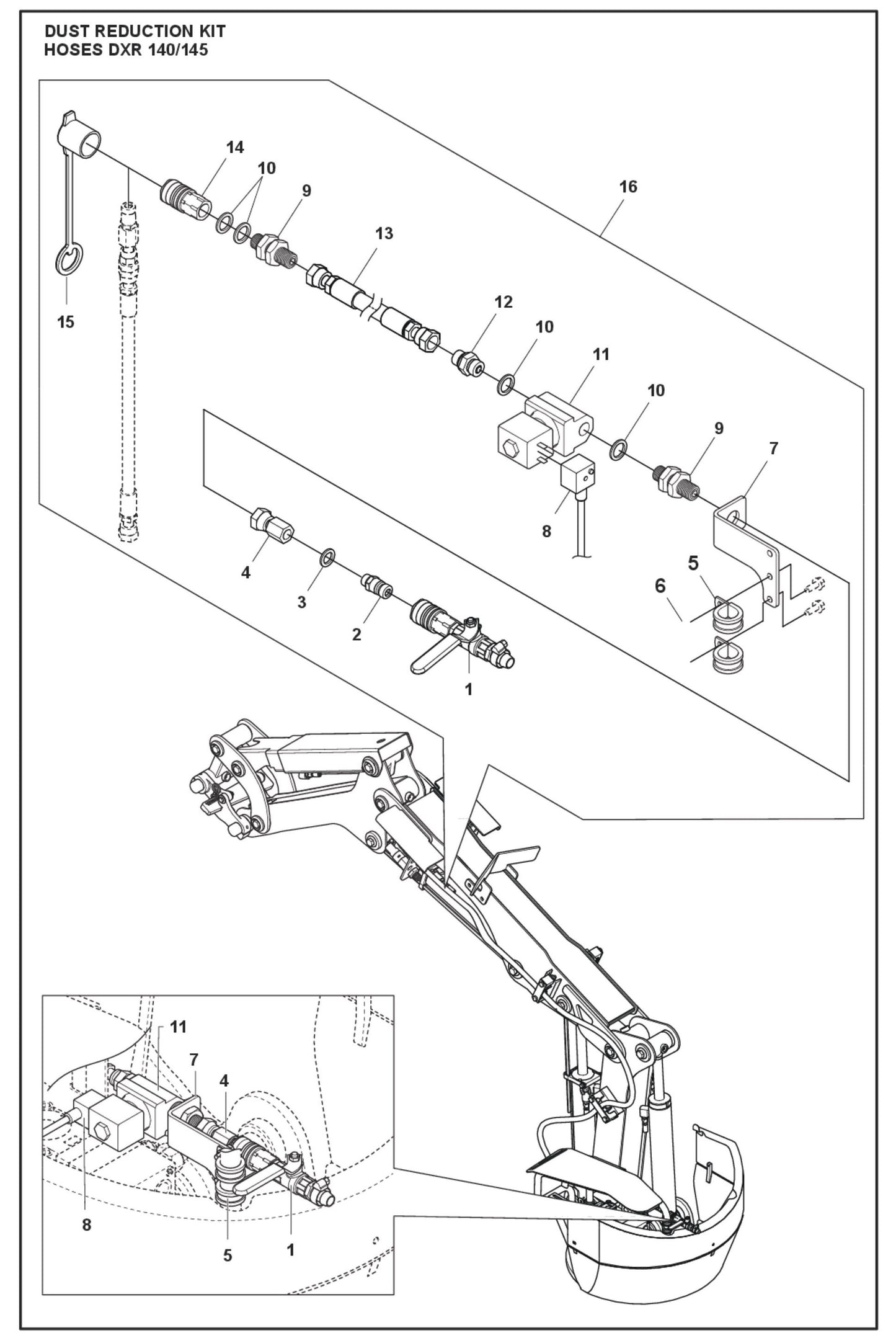 DUST REDUCTION KIT
HOSES DXR 140/145

14
10
9
16
13
15
12
10
11
10
9
7
8
4
3
2
1
5
6
11
7
4
8
5
1