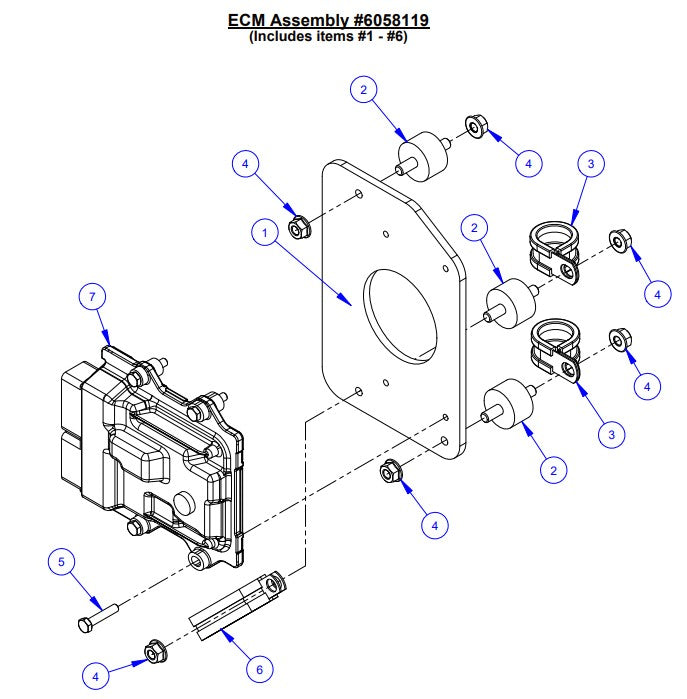 ECM Assembly #6058119
(Includes items #1 - #6)

2

4

4

3

1

2

4

7

4

3

2

4

5

4

6