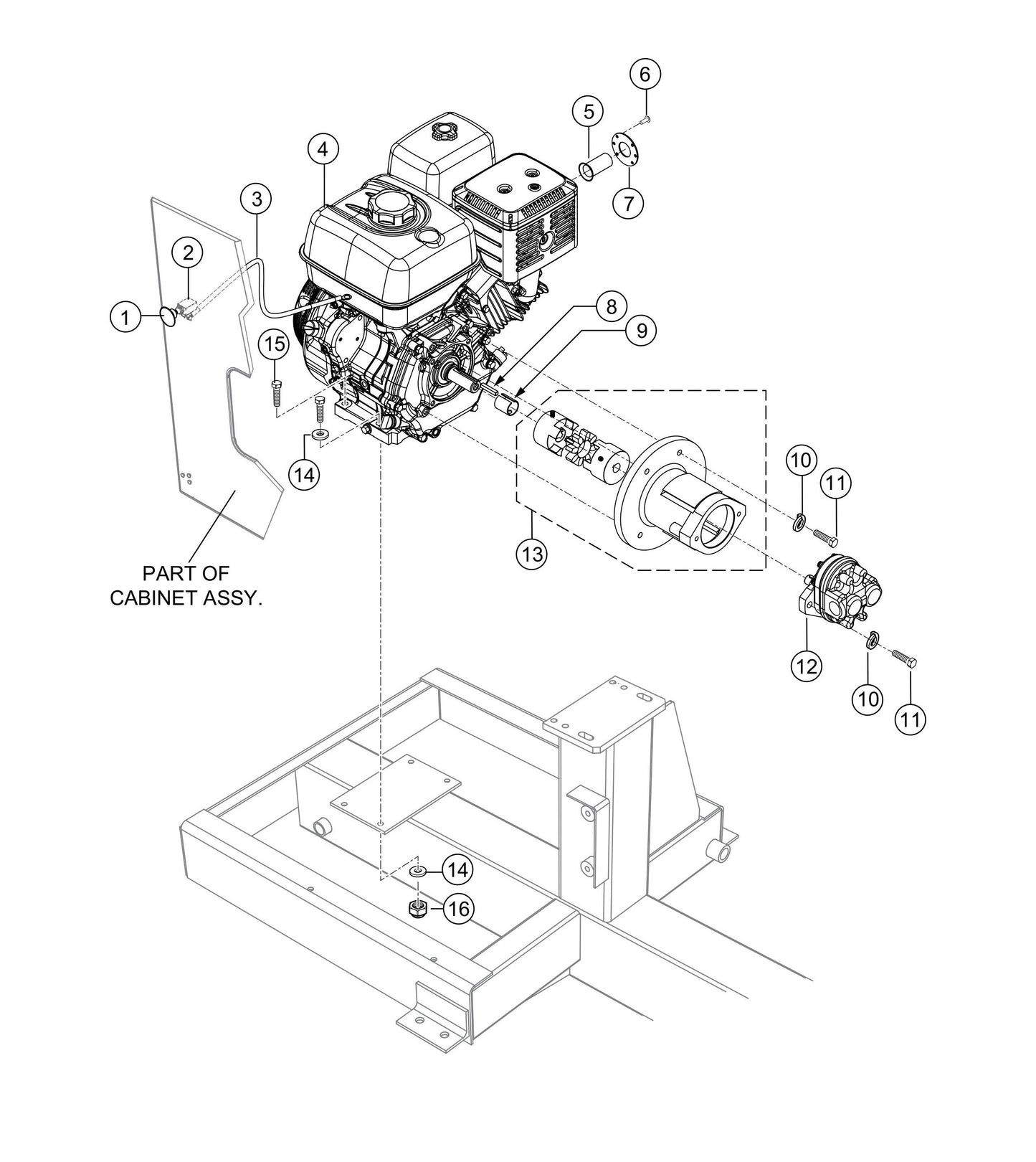 6

5

4

7

3

2

1

8

9

15

14

10

11

13

PART OF
CABINET ASSY.

12

10

11

14

16