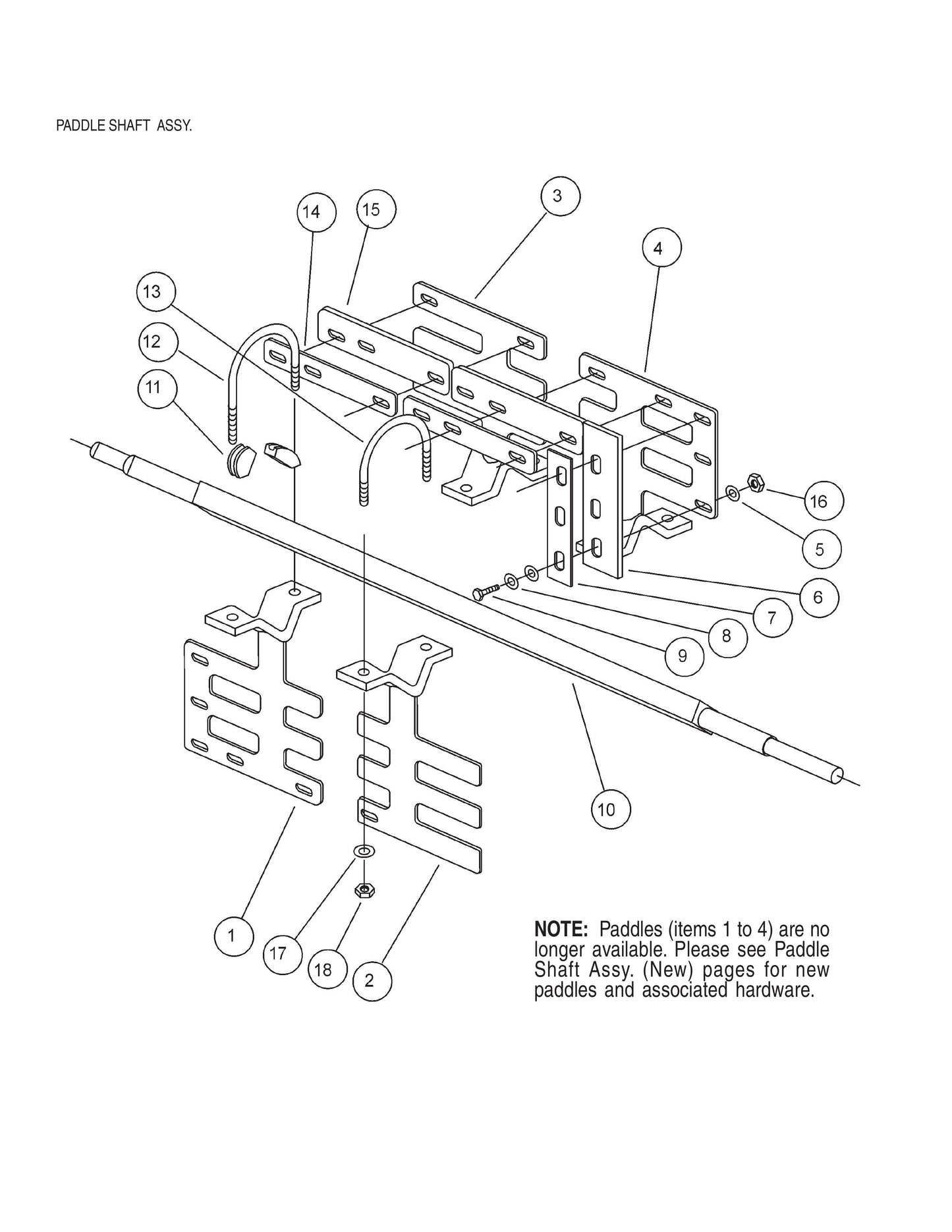 PADDLE SHAFT ASSY.

14
15
3
4
13
12
11
16
5
6
7
8
9
10
1
17
18
2

**NOTE:** Paddles (items 1 to 4) are no longer available. Please see Paddle Shaft Assy. (New) pages for new paddles and associated hardware.