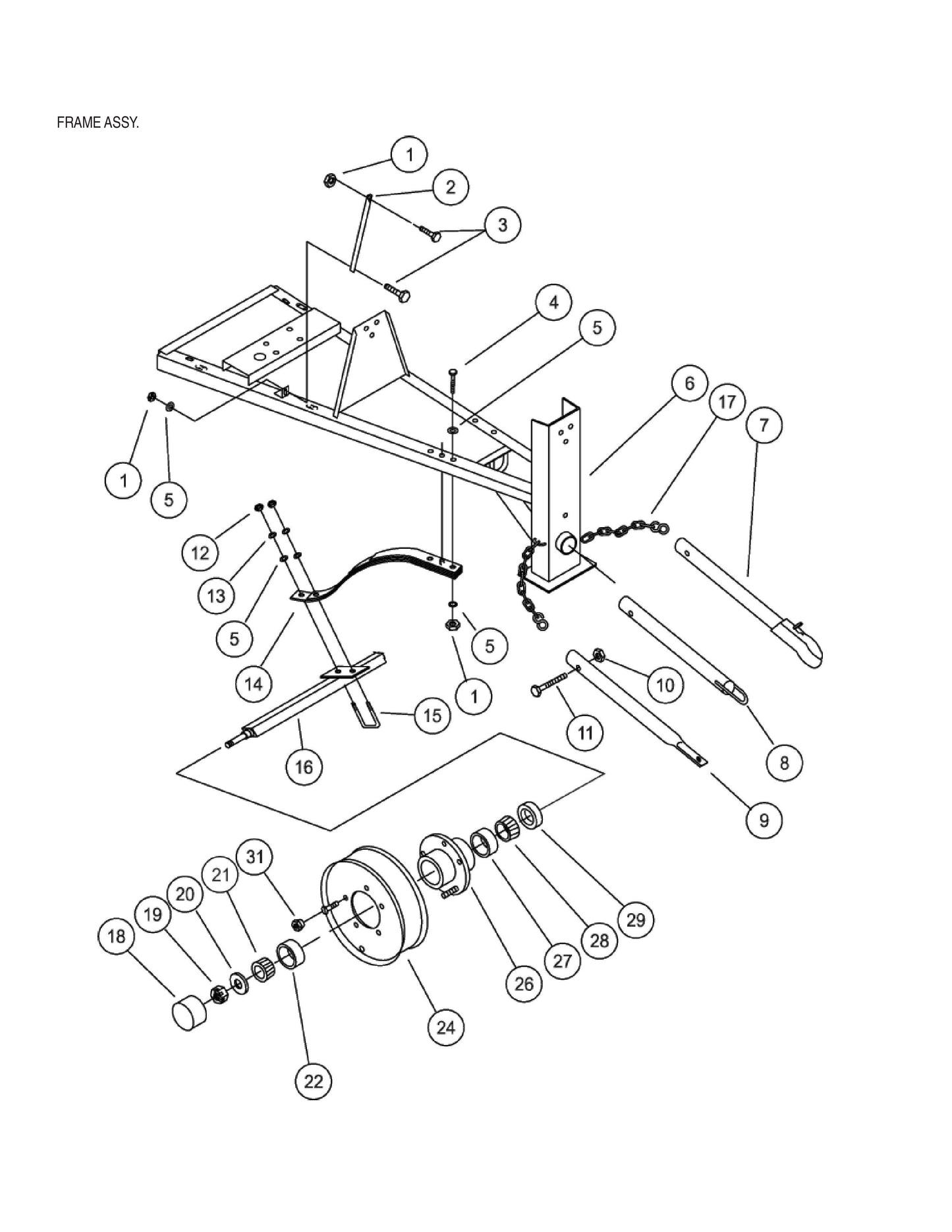 FRAME ASSY.

1
2
3
4
5
6
17
7
1
5
12
13
5
14
5
1
15
16
10
11
8
9
31
21
20
19
18
22
24
26
27
28
29