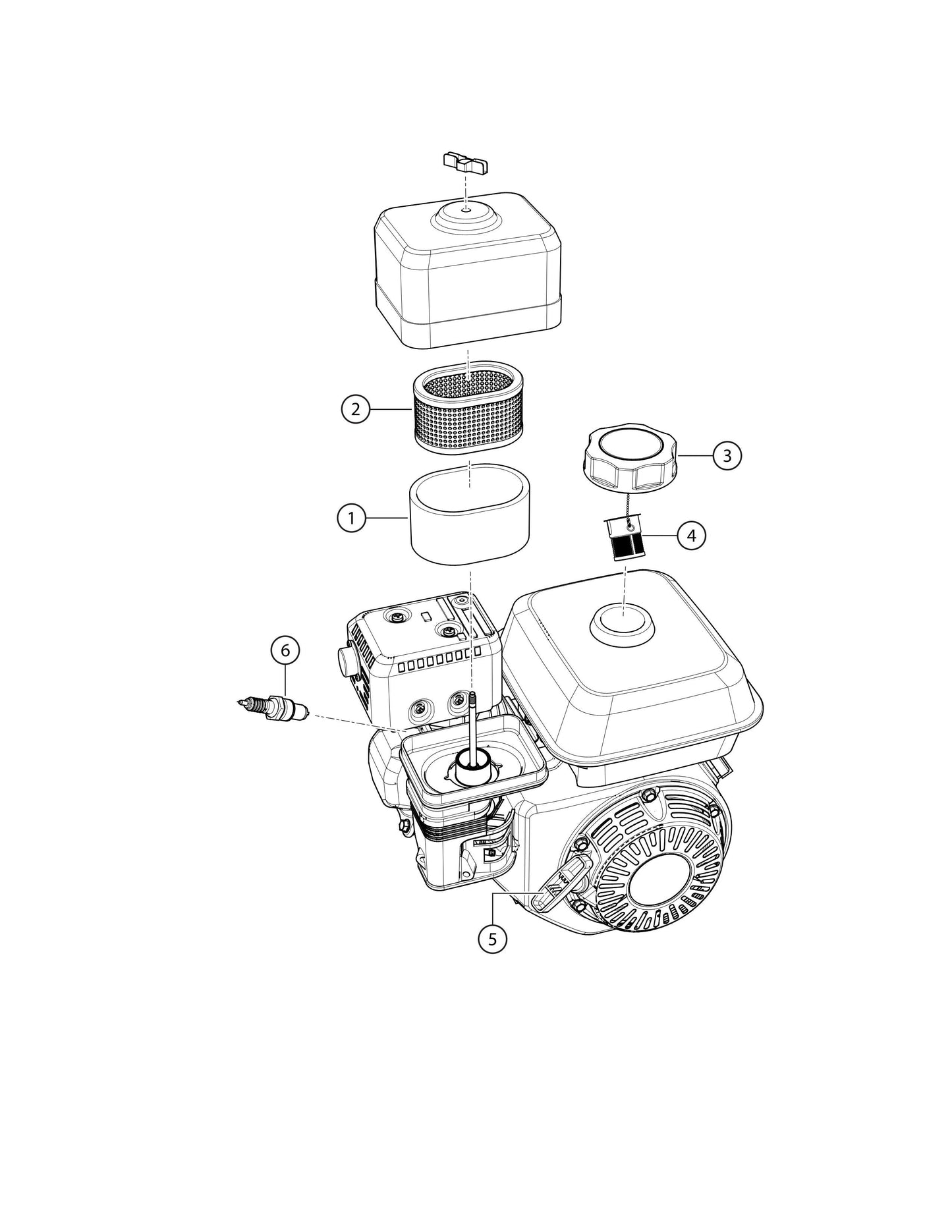 2
3
1
4
6
5