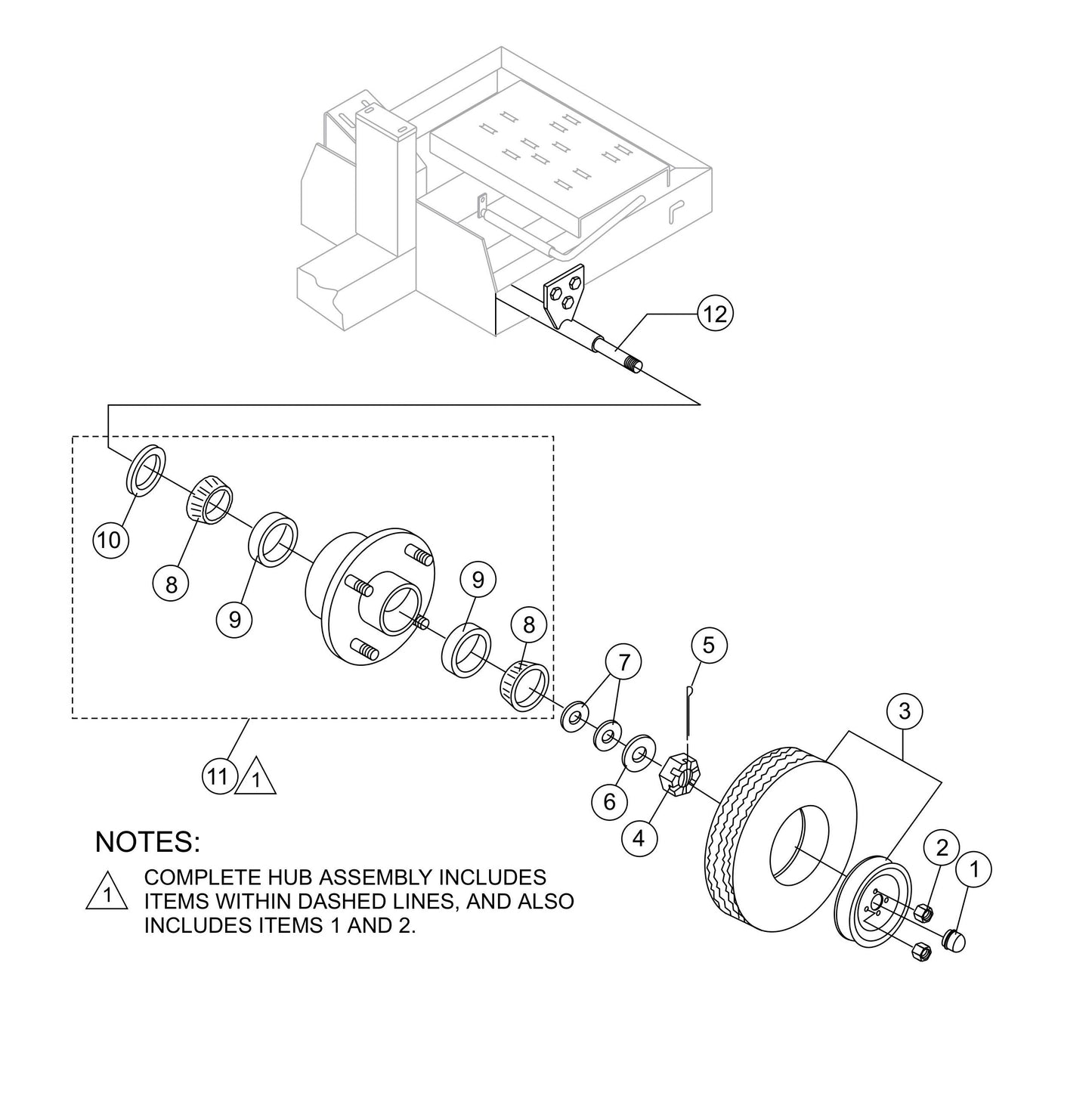 12

10

8

9

9

8

7

5

3

11 1

6

4

2

1

NOTES:

1 COMPLETE HUB ASSEMBLY INCLUDES ITEMS WITHIN DASHED LINES, AND ALSO INCLUDES ITEMS 1 AND 2.