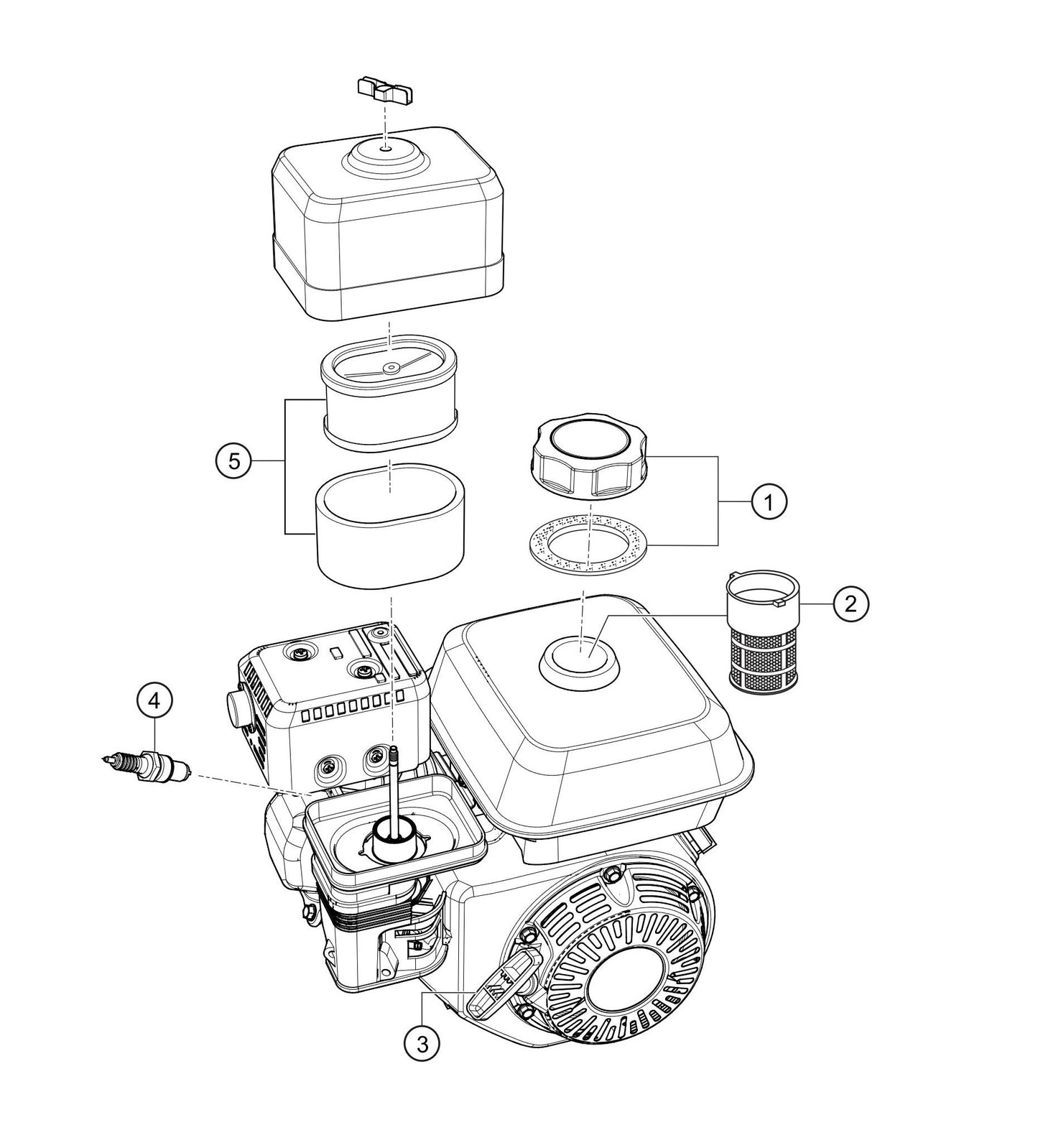 5

1

2

4

3