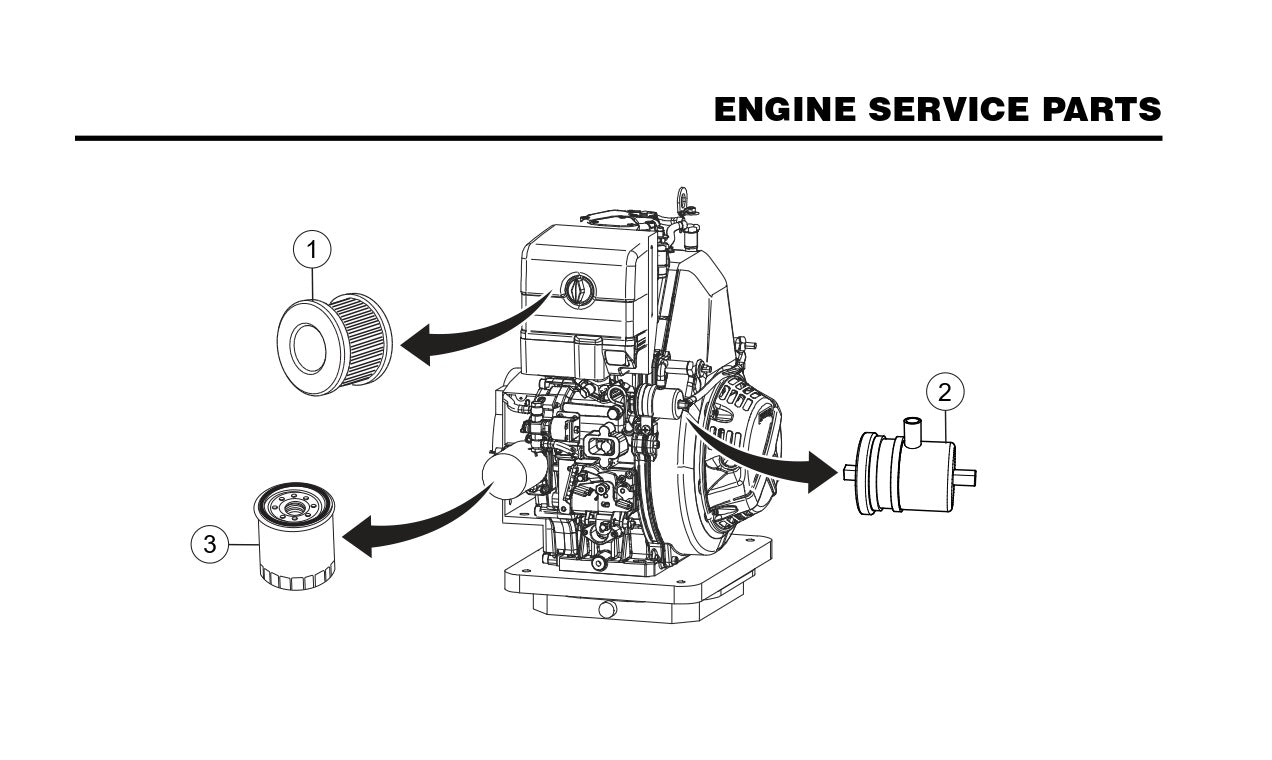 ENGINE SERVICE PARTS

1

2

3