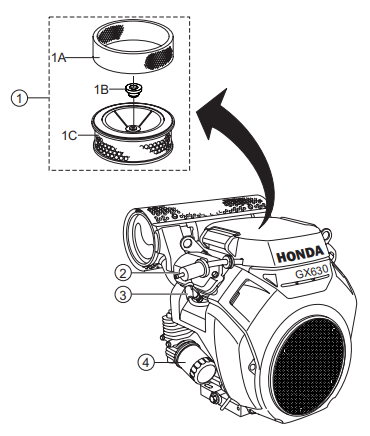 1A
1B
1
1C
HONDA
GX630
2
3
4