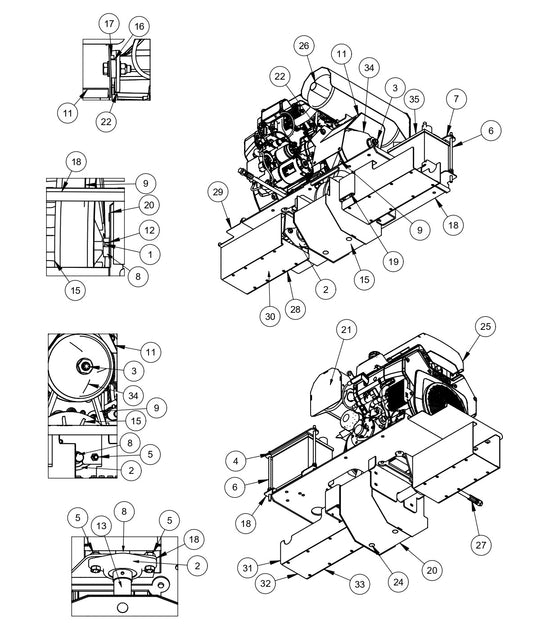 17
16
11
22
18
9
20
12
1
8
15
11
3
34
9
15
8
5
2
5
13
8
5
18
2
26
11
34
22
3
35
7
6
29
9
18
19
15
2
28
30
21
25
4
6
18
27
31
32
33
24
20