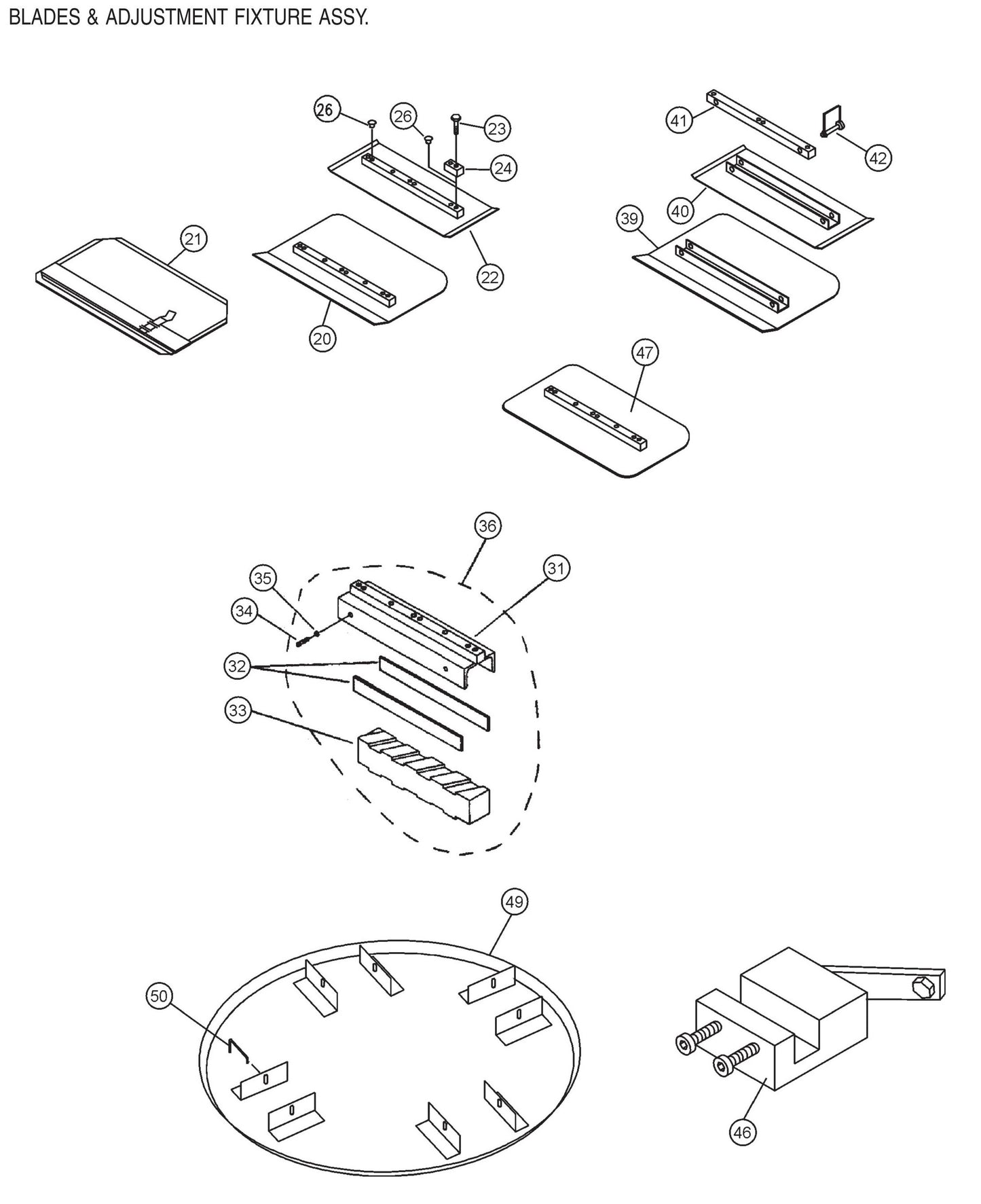 BLADES & ADJUSTMENT FIXTURE ASSY.

26
26
23
24
41
42
40
39
21
22
20
47
36
31
35
34
32
33
49
50
46