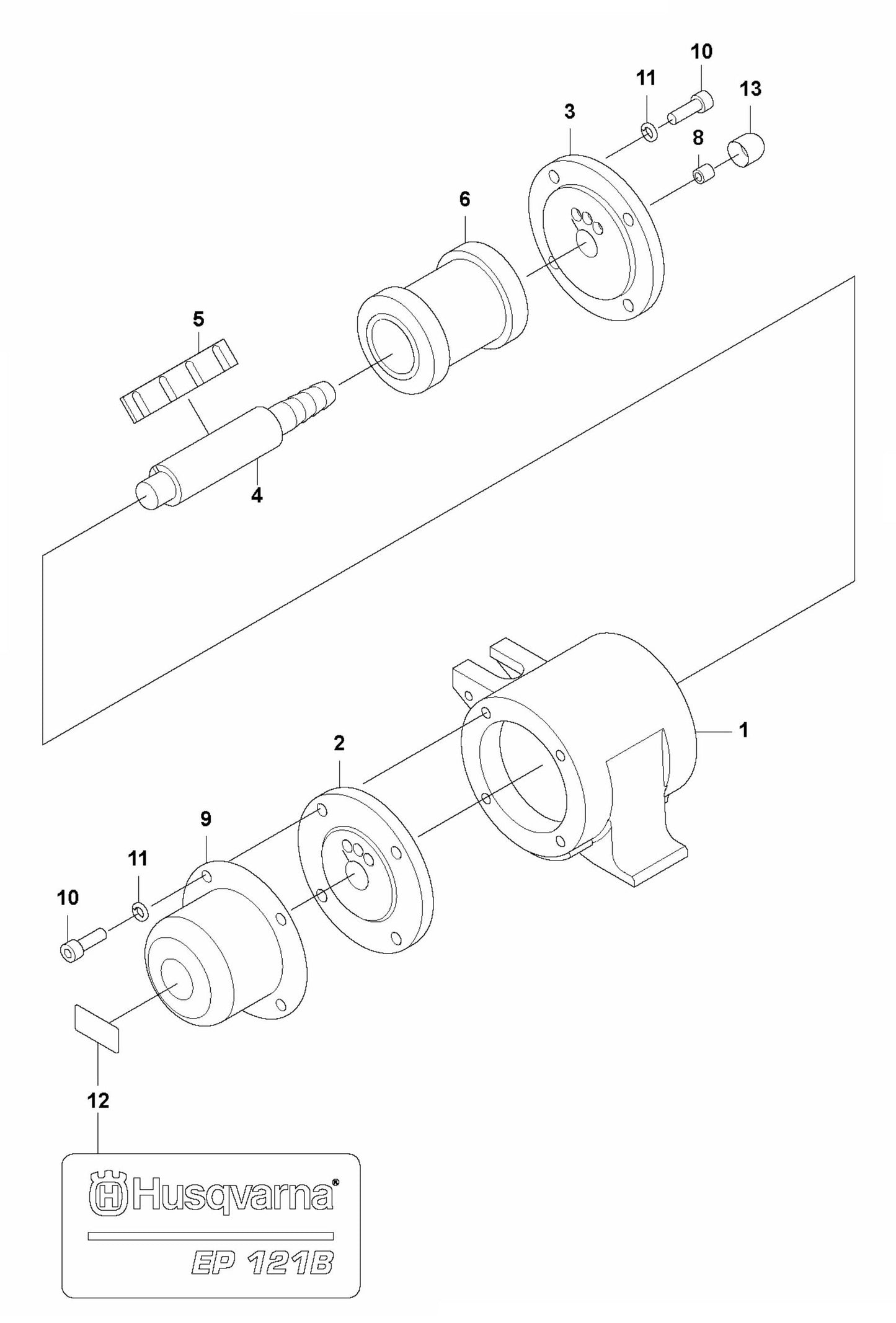 10
11
13
3
8
6
5
4
1
2
9
11
10
12
Husqvarna®
EP 121B