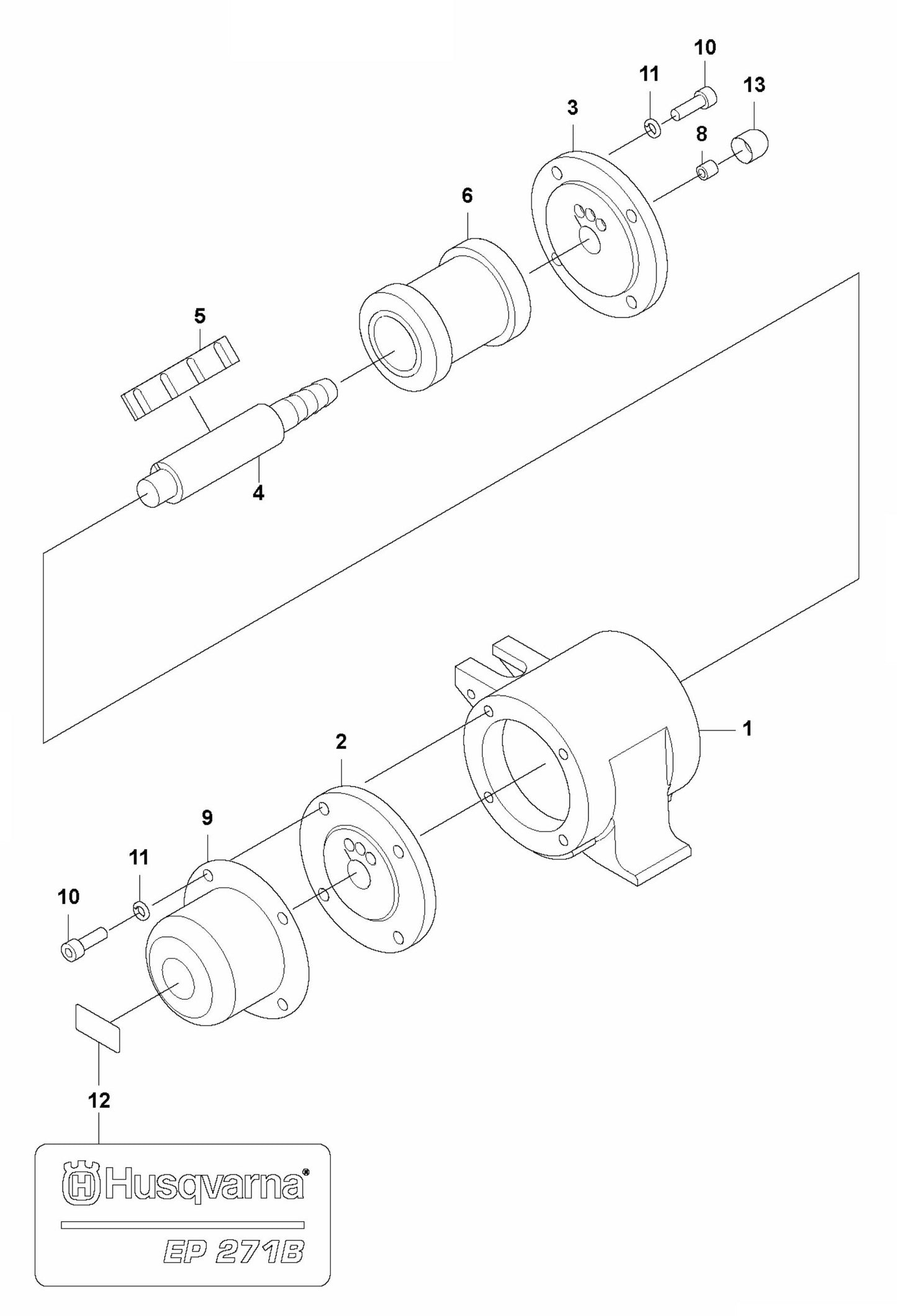 10
11
13
3
8
6
5
4
1
2
9
11
10
12
Husqvarna®
EP 271B