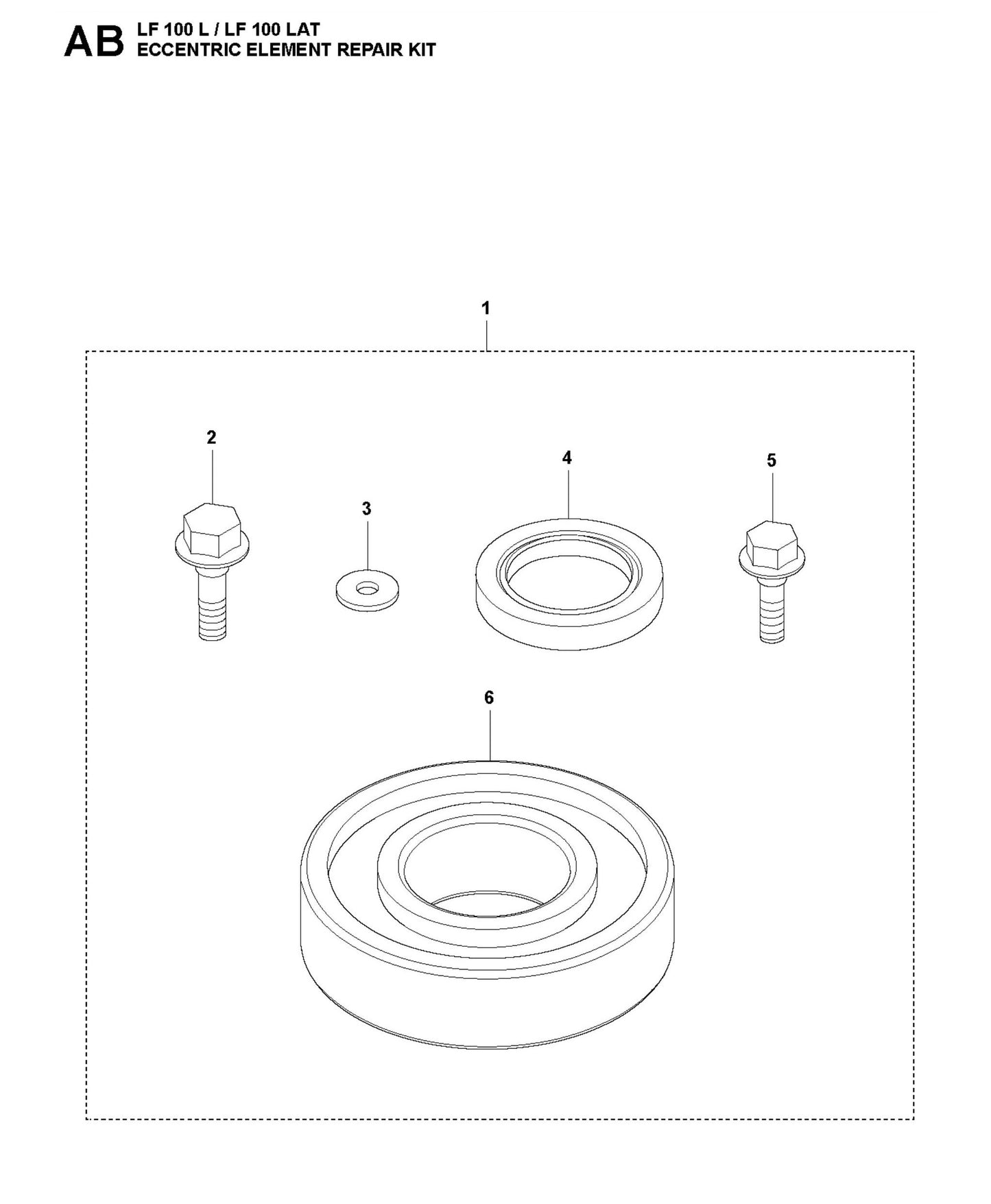 AB LF 100 L / LF 100 LAT
ECCENTRIC ELEMENT REPAIR KIT

1

2

3

4

5

6