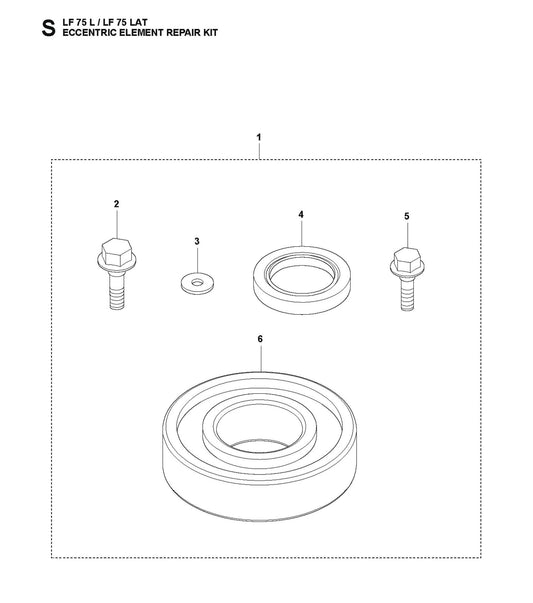 S LF 75 L / LF 75 LAT
ECCENTRIC ELEMENT REPAIR KIT

1

2

3

4

5

6