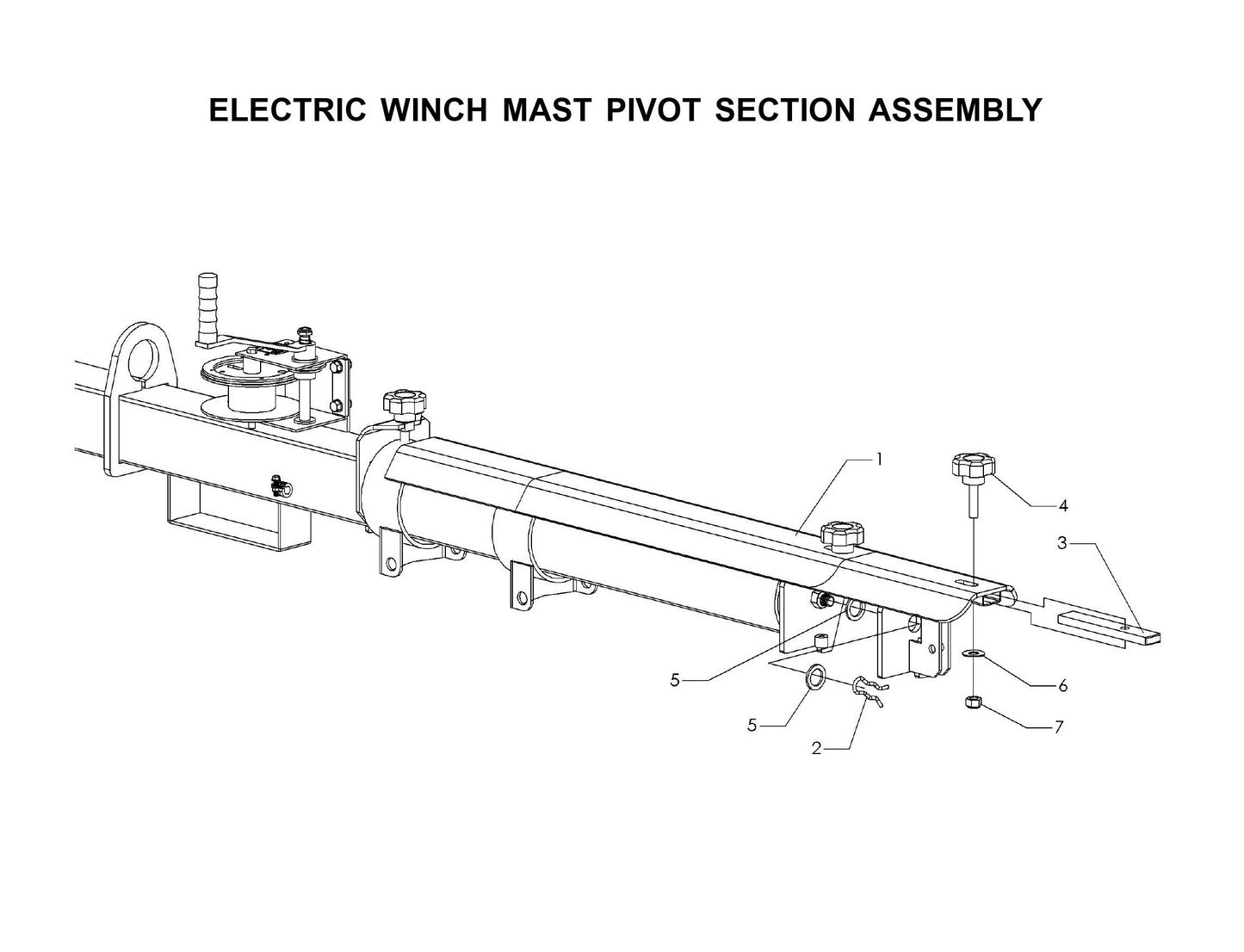 ELECTRIC WINCH MAST PIVOT SECTION ASSEMBLY

1

4

3

5

6

5

7

2