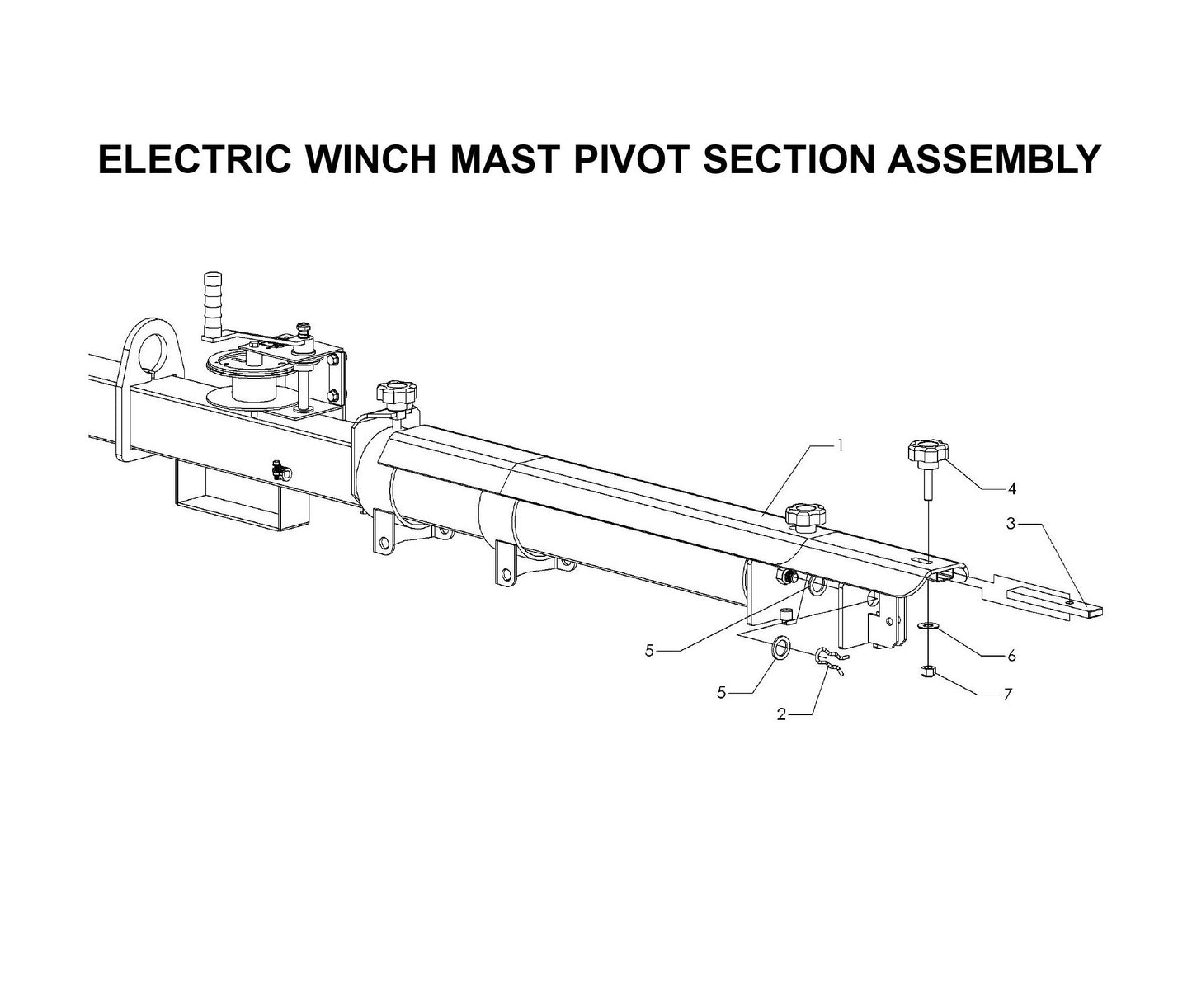 ELECTRIC WINCH MAST PIVOT SECTION ASSEMBLY

1
4
3
5
6
5
7
2