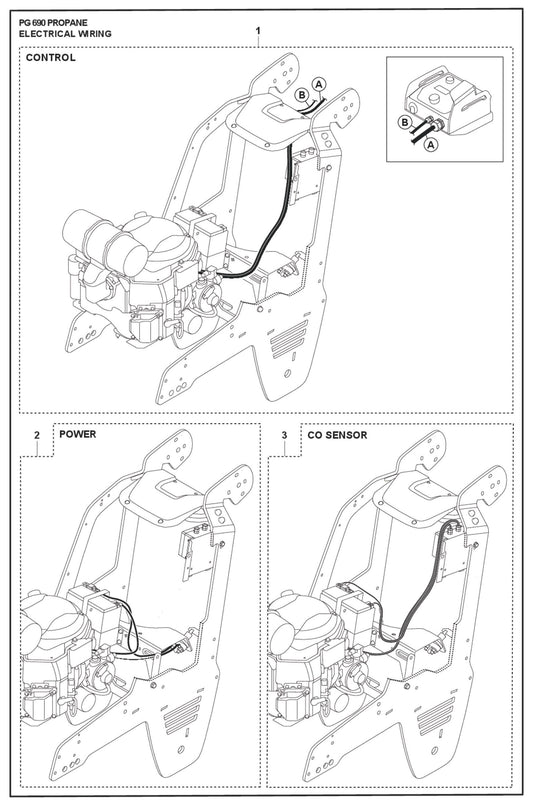 PG 690 PROPANE
ELECTRICAL WIRING

1

CONTROL

B A

B A

2 POWER

3 CO SENSOR