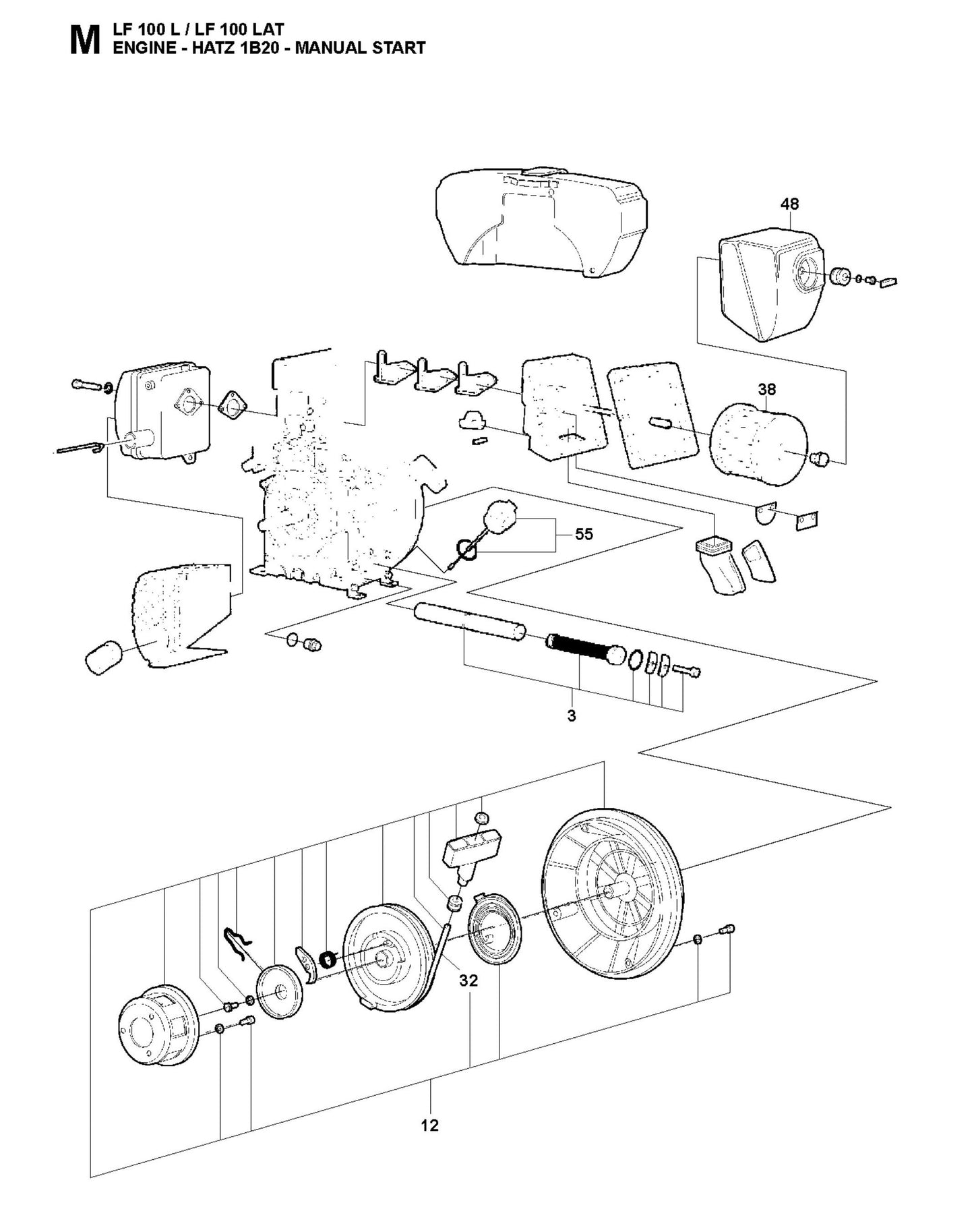 M LF 100 L / LF 100 LAT
ENGINE - HATZ 1B20 - MANUAL START

48

38

55

3

32

12