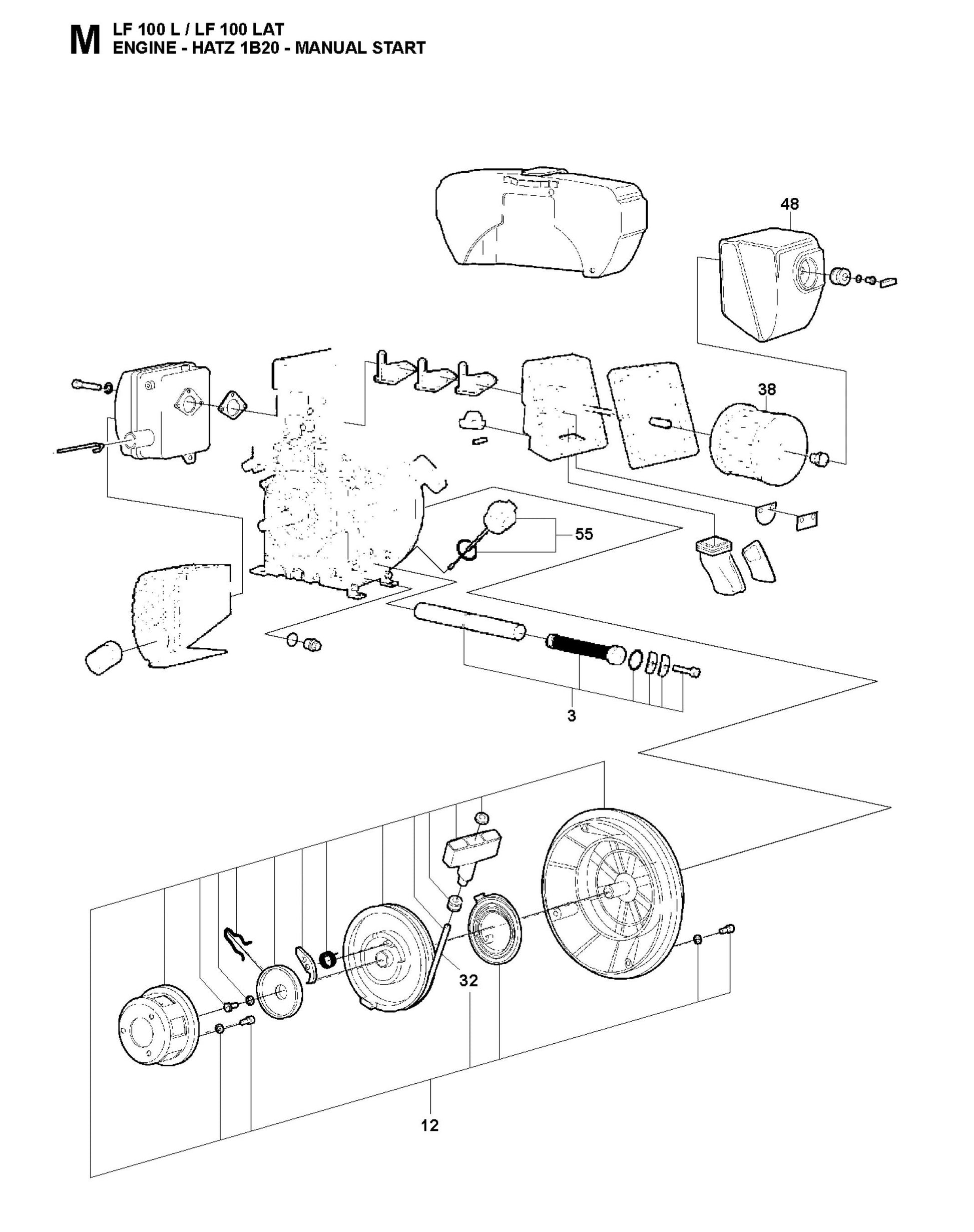 M LF 100 L / LF 100 LAT
ENGINE - HATZ 1B20 - MANUAL START

48

38

55

3

32

12