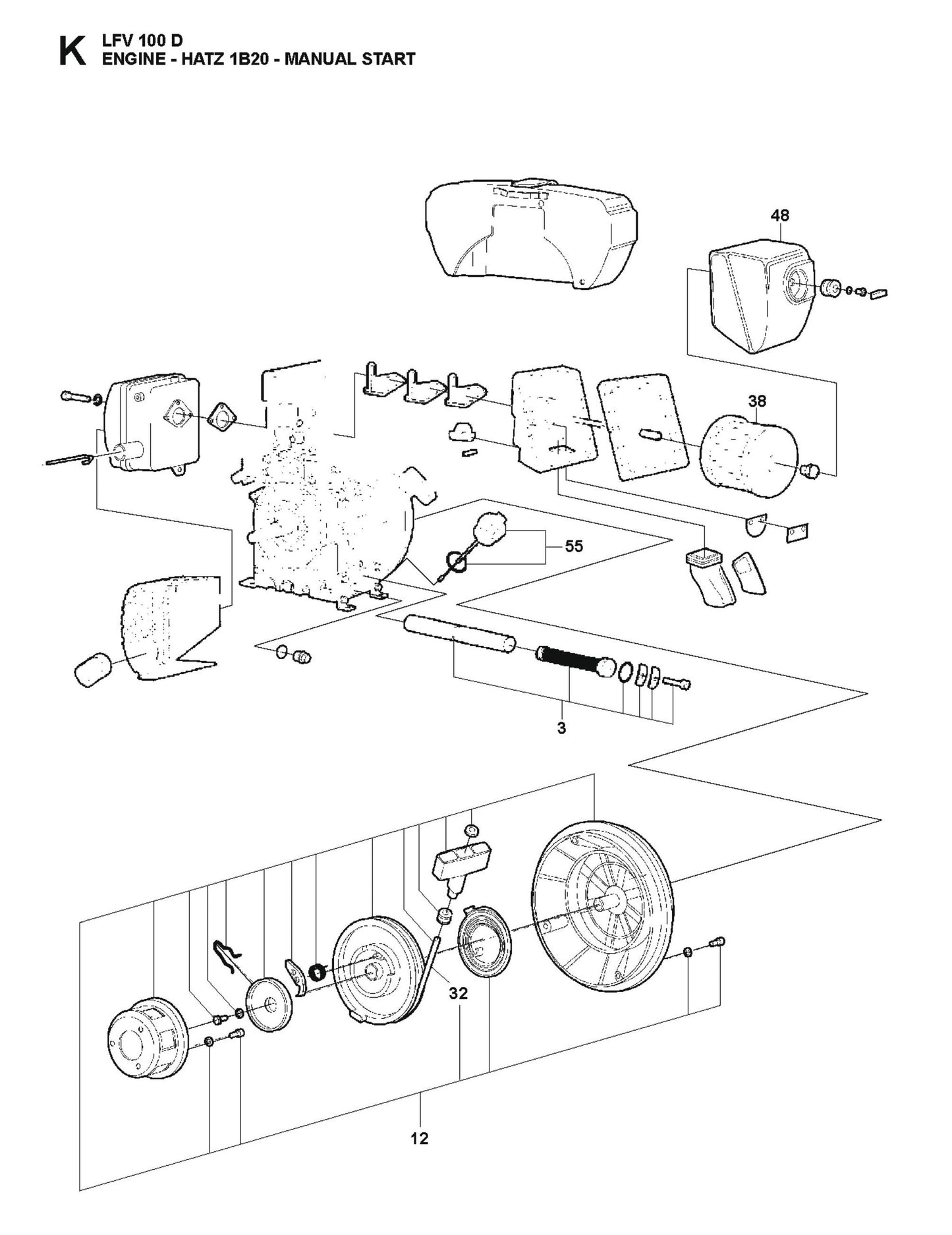 K LFV 100 D
ENGINE - HATZ 1B20 - MANUAL START

48

38

55

3

32

12