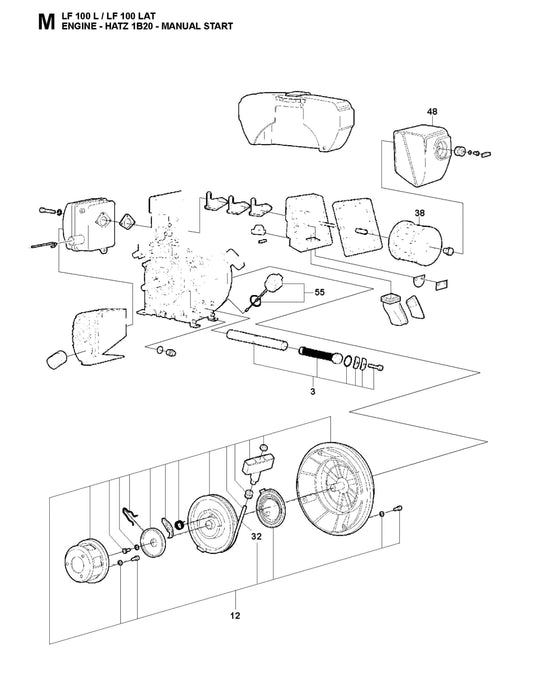 M LF 100 L / LF 100 LAT
ENGINE - HATZ 1B20 - MANUAL START

48

38

55

3

32

12