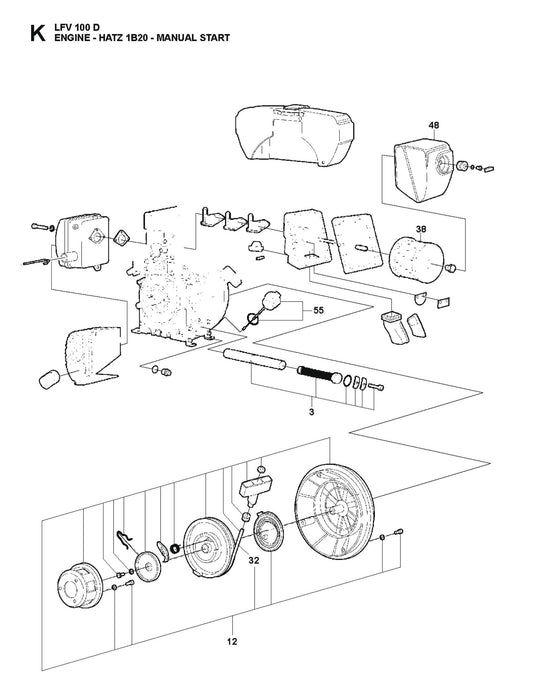 K LFV 100 D
ENGINE - HATZ 1B20 - MANUAL START

48

38

55

3

32

12