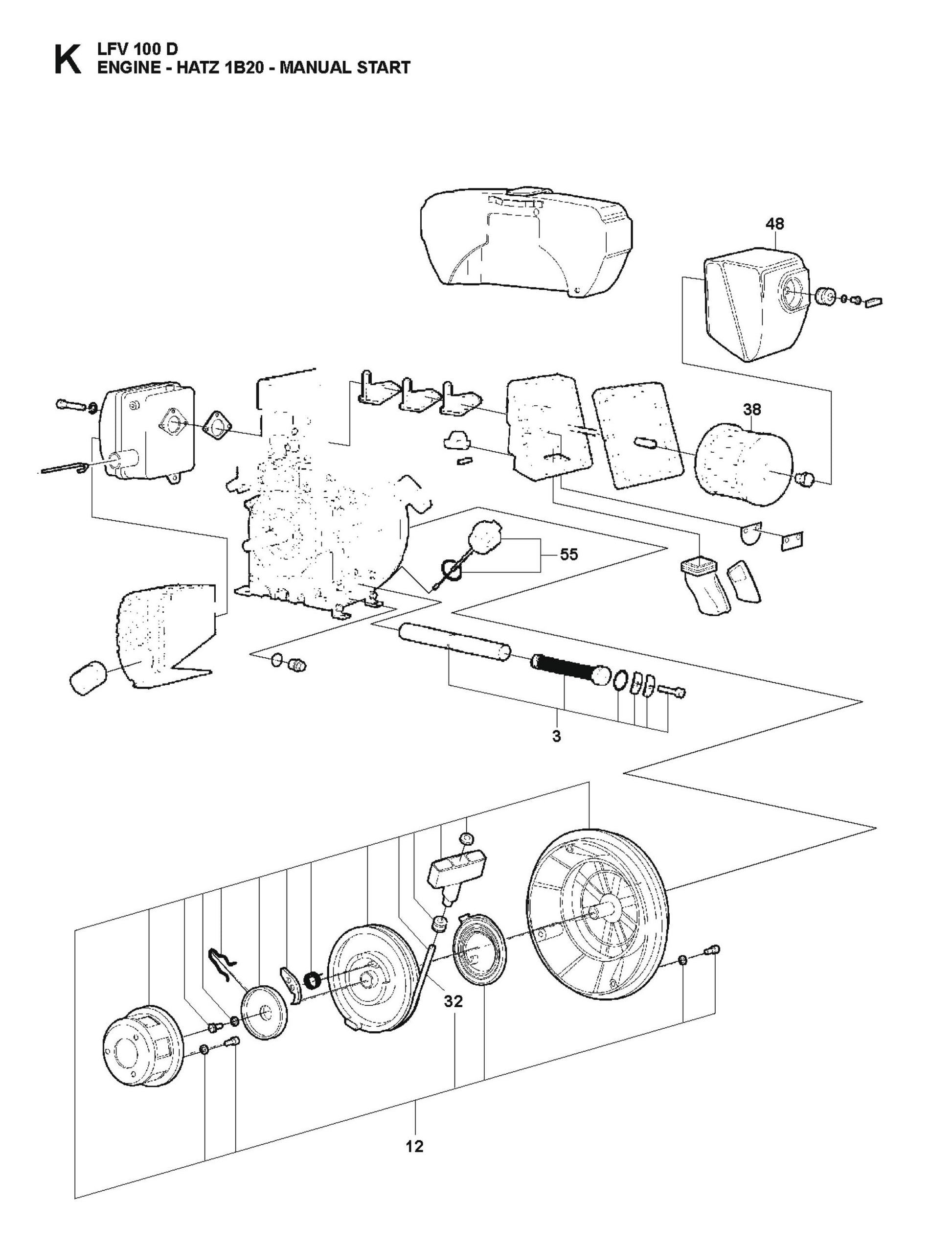 K LFV 100 D
ENGINE - HATZ 1B20 - MANUAL START

48

38

55

3

32

12