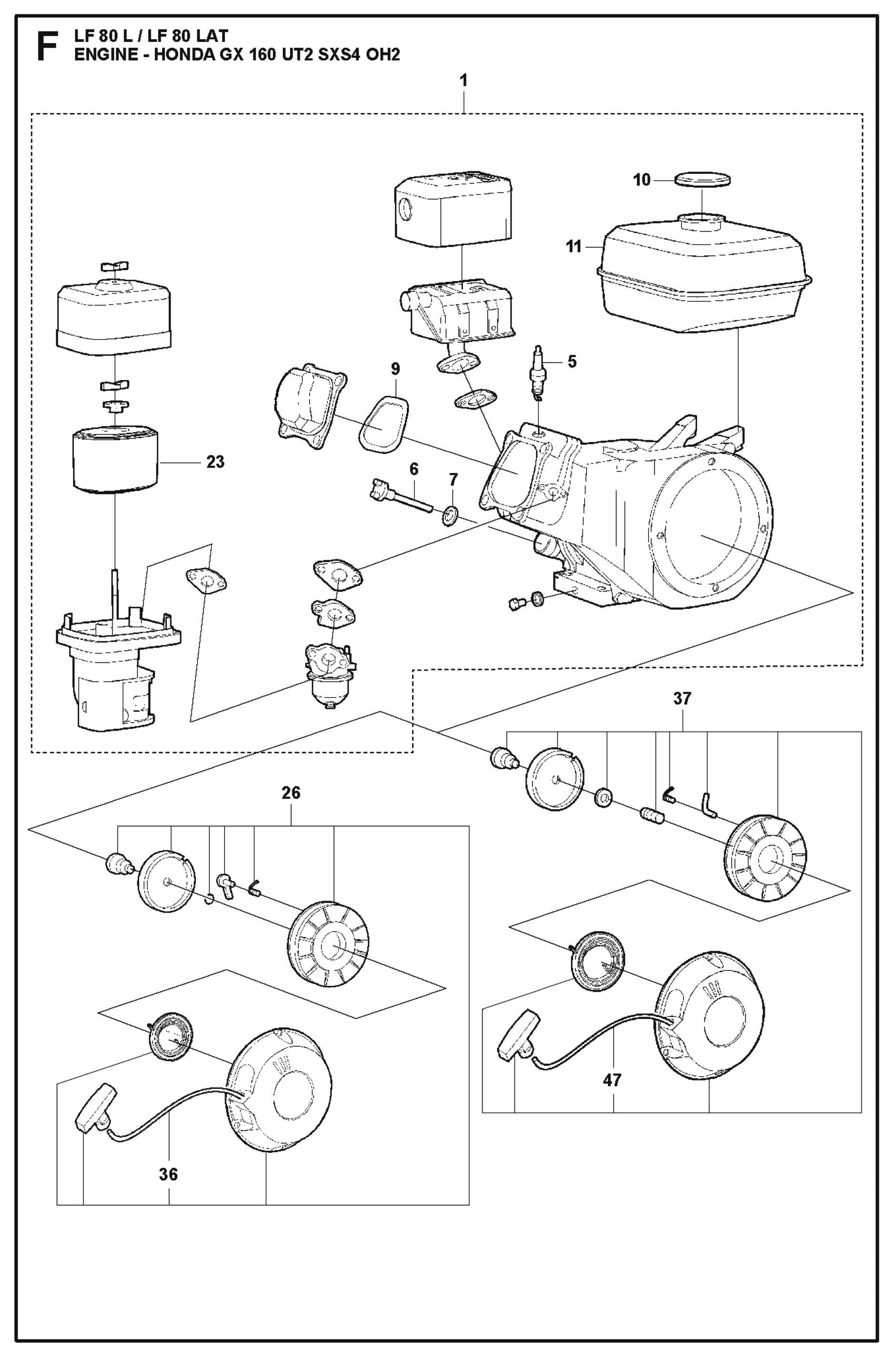 F LF 80 L / LF 80 LAT
ENGINE - HONDA GX 160 UT2 SXS4 OH2

1

10

11

5

9

23

6

7

37

26

47

36