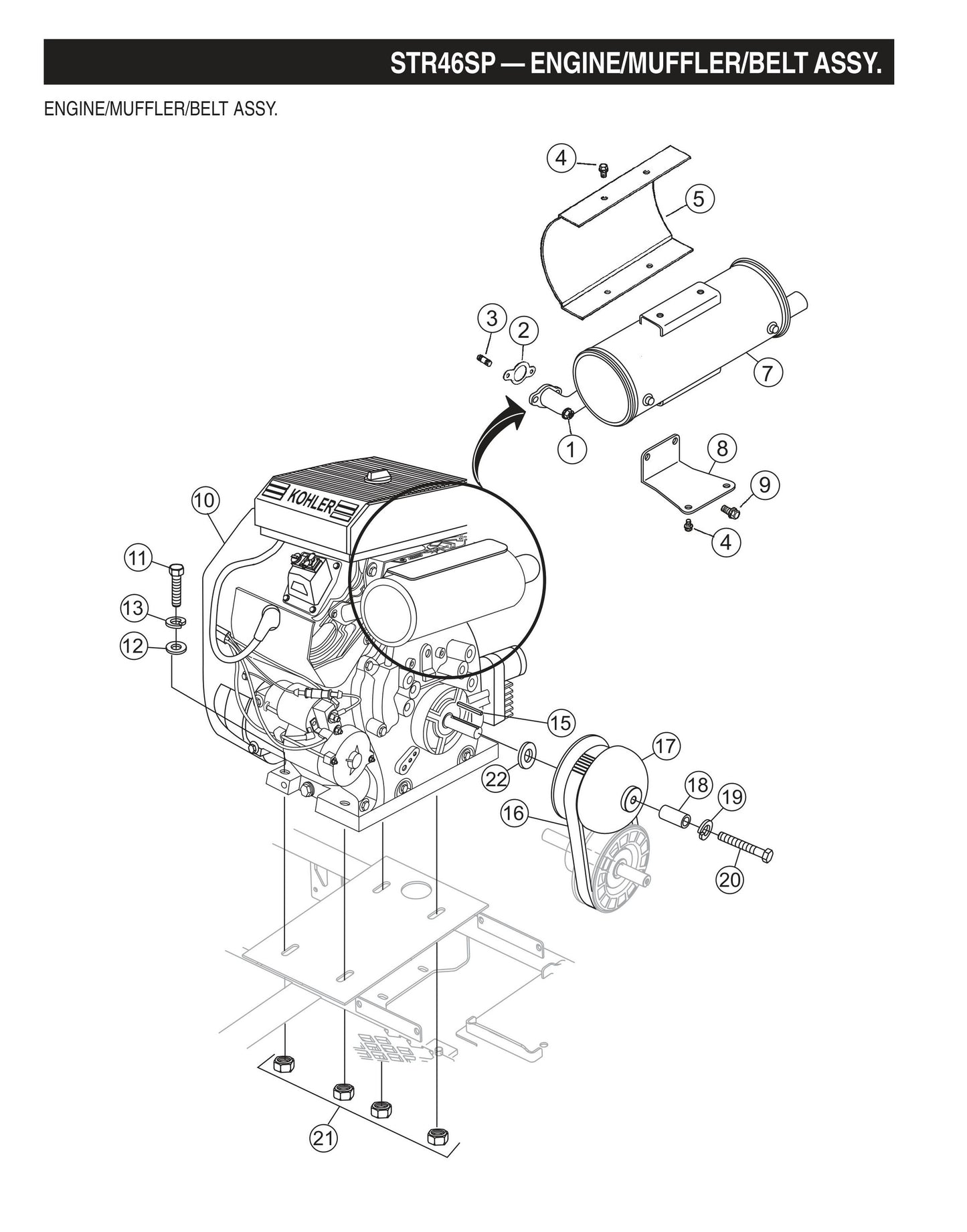 STR46SP — ENGINE/MUFFLER/BELT ASSY.

ENGINE/MUFFLER/BELT ASSY.

4
5
3
2
7
1
8
9
4
10
KOHLER
11
13
12
15
17
22
18
19
16
20
21