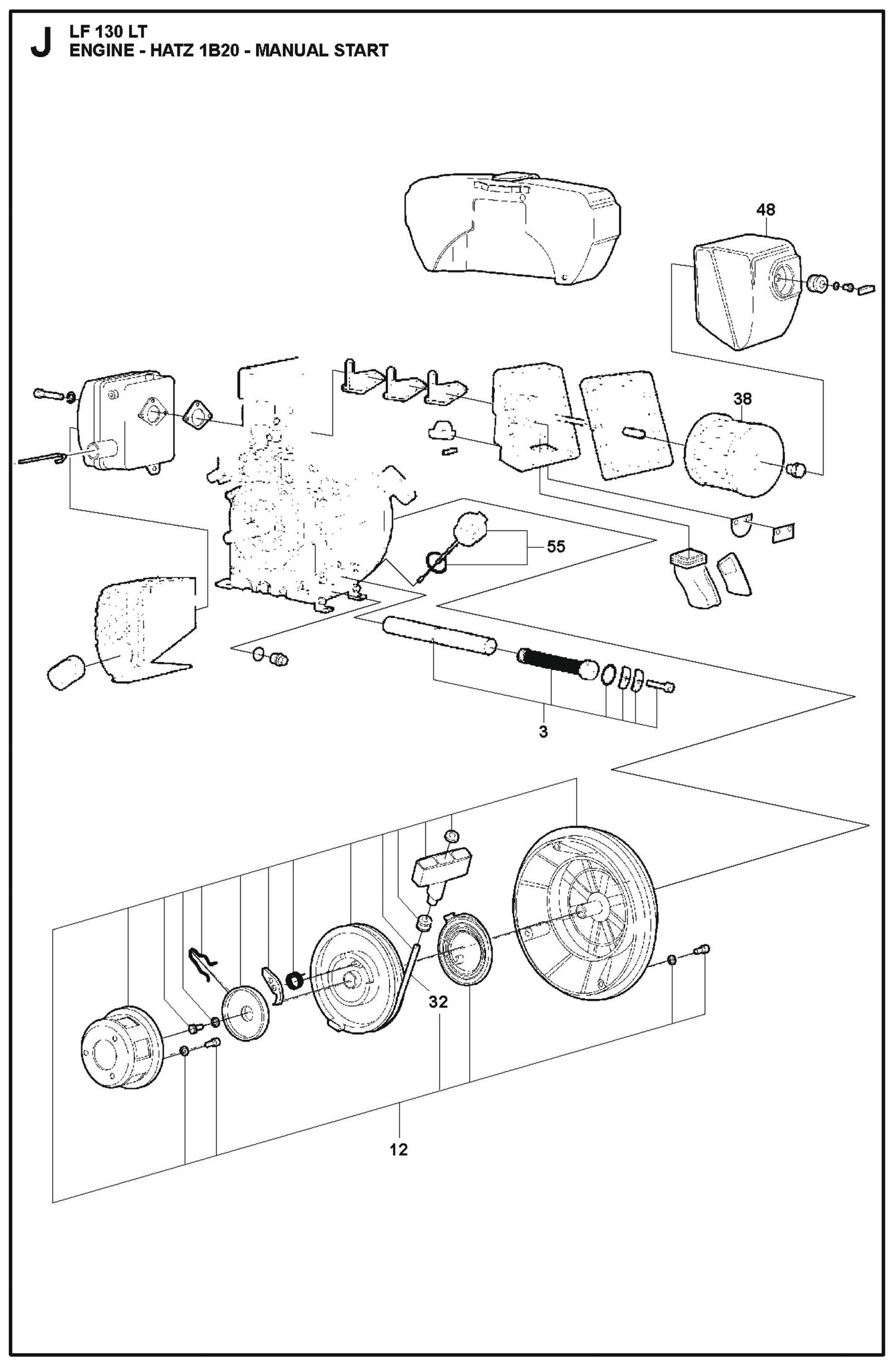 J
LF 130 LT
ENGINE - HATZ 1B20 - MANUAL START

48

38

55

3

32

12