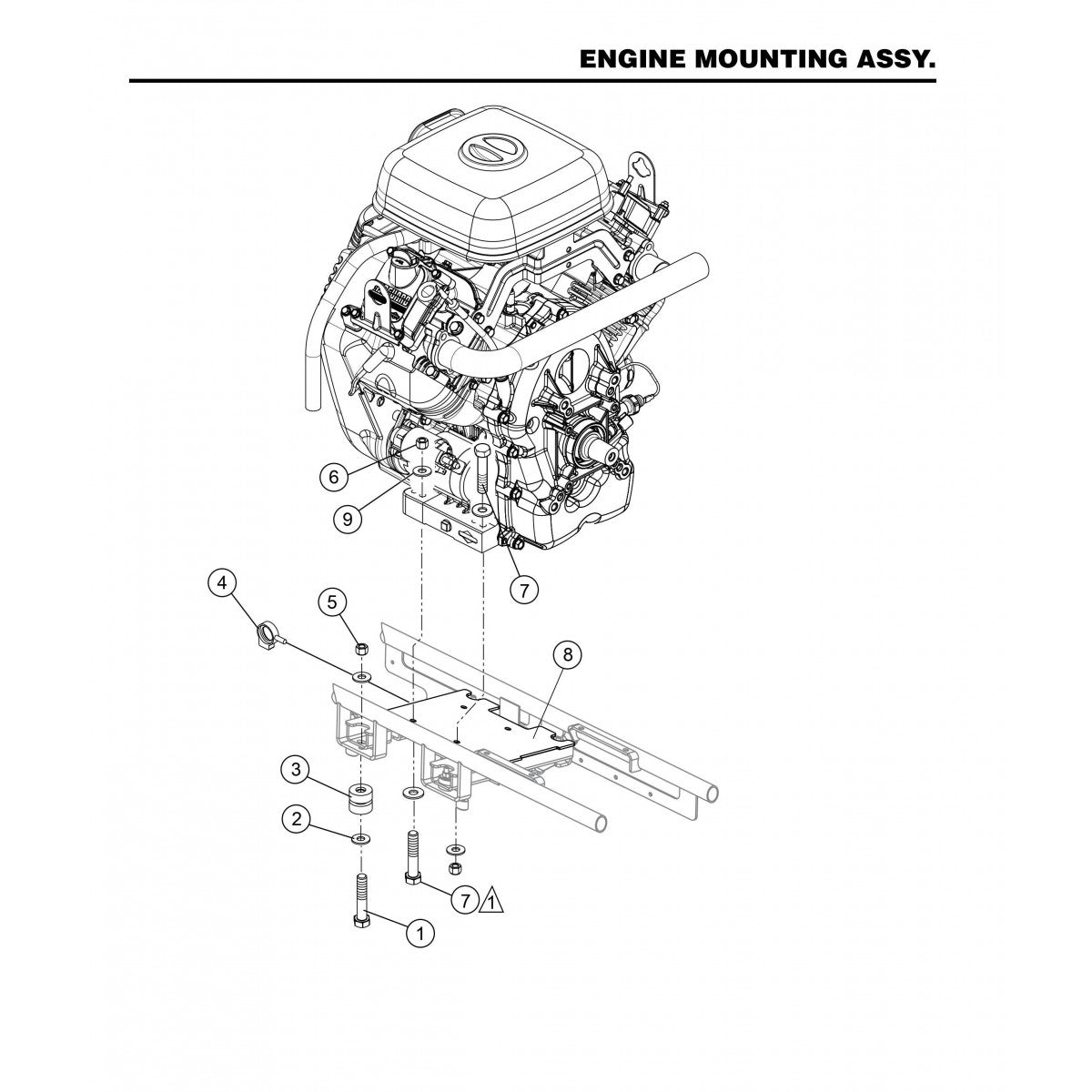 ENGINE MOUNTING ASSY.

6
9
7
4
5
8
3
2
7
1
1