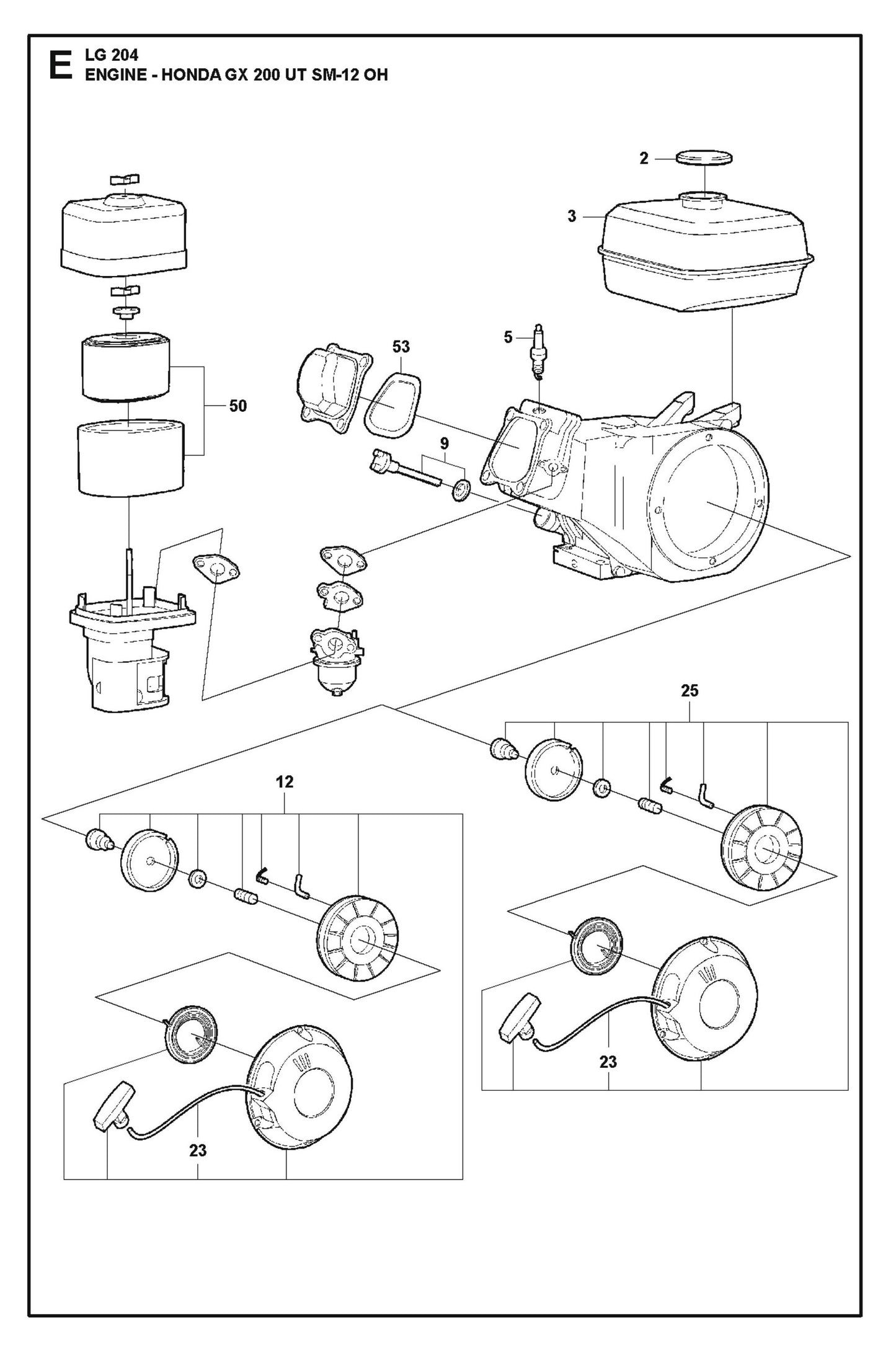 E LG 204
ENGINE - HONDA GX 200 UT SM-12 OH

2
3
5
53
50
9
25
12
23
23