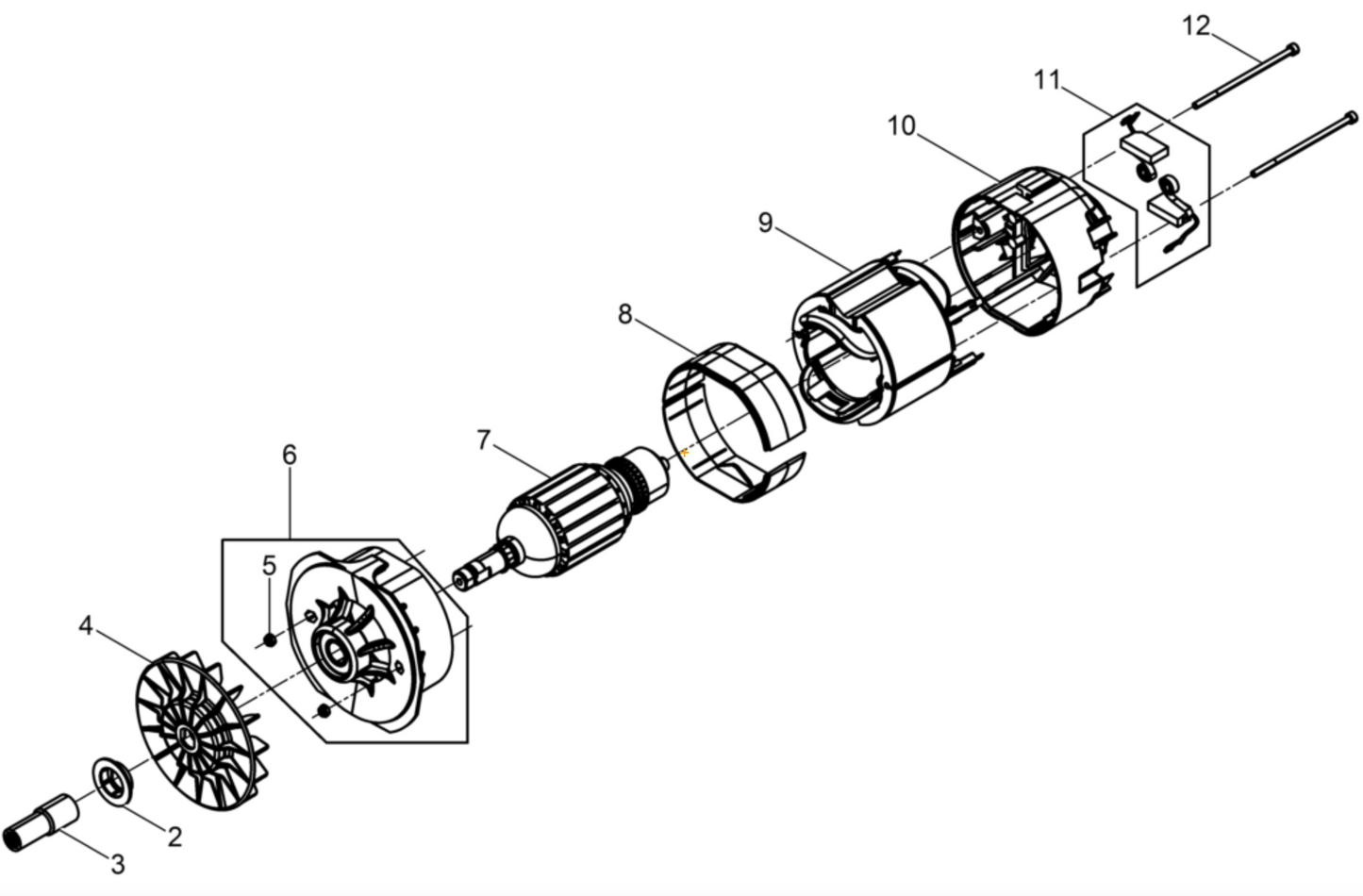 12
11
10
9
8
7
6
5
4
2
3