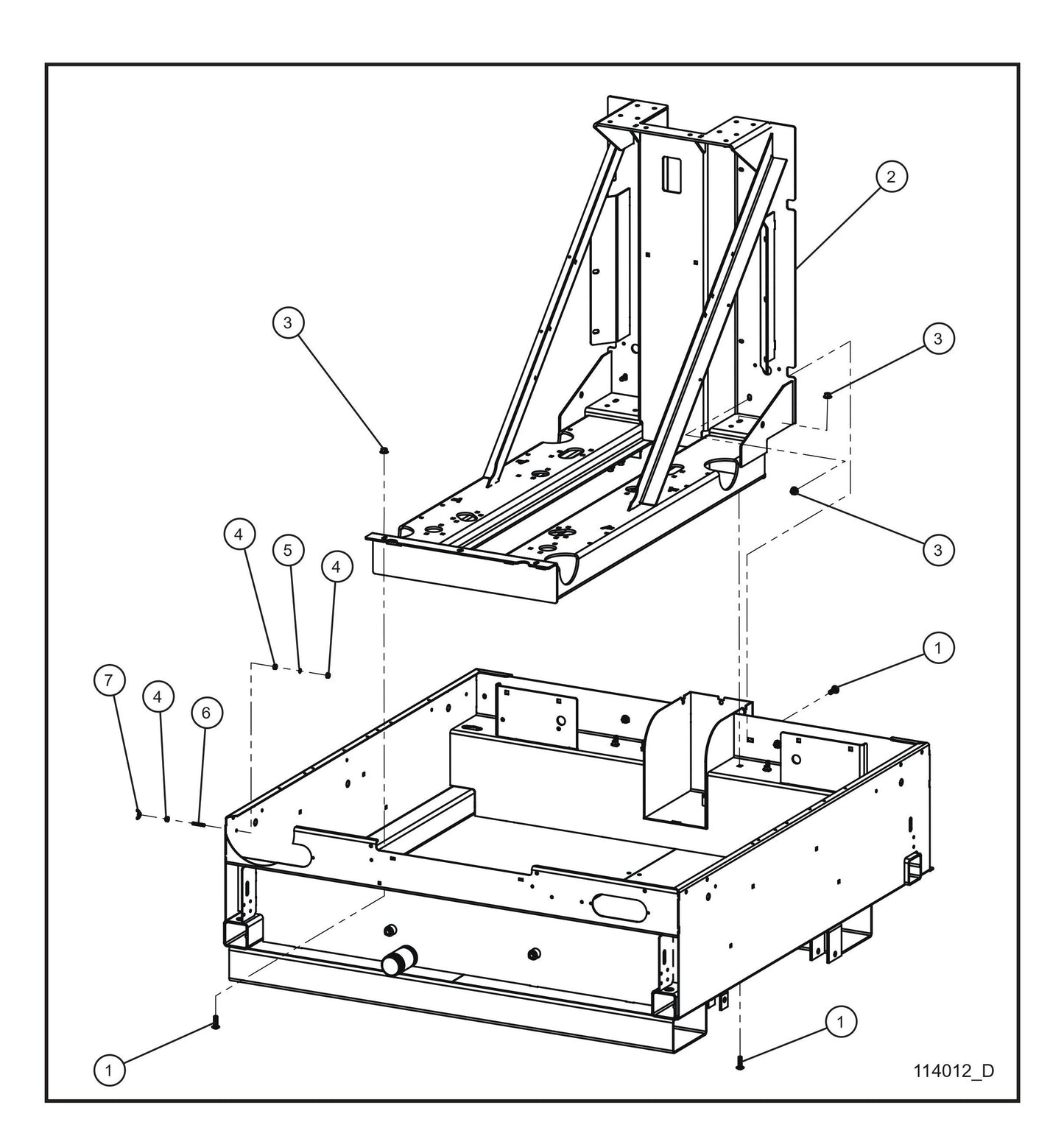 2

3

3

3

4

5

4

1

7

4

6

1

1

114012_D