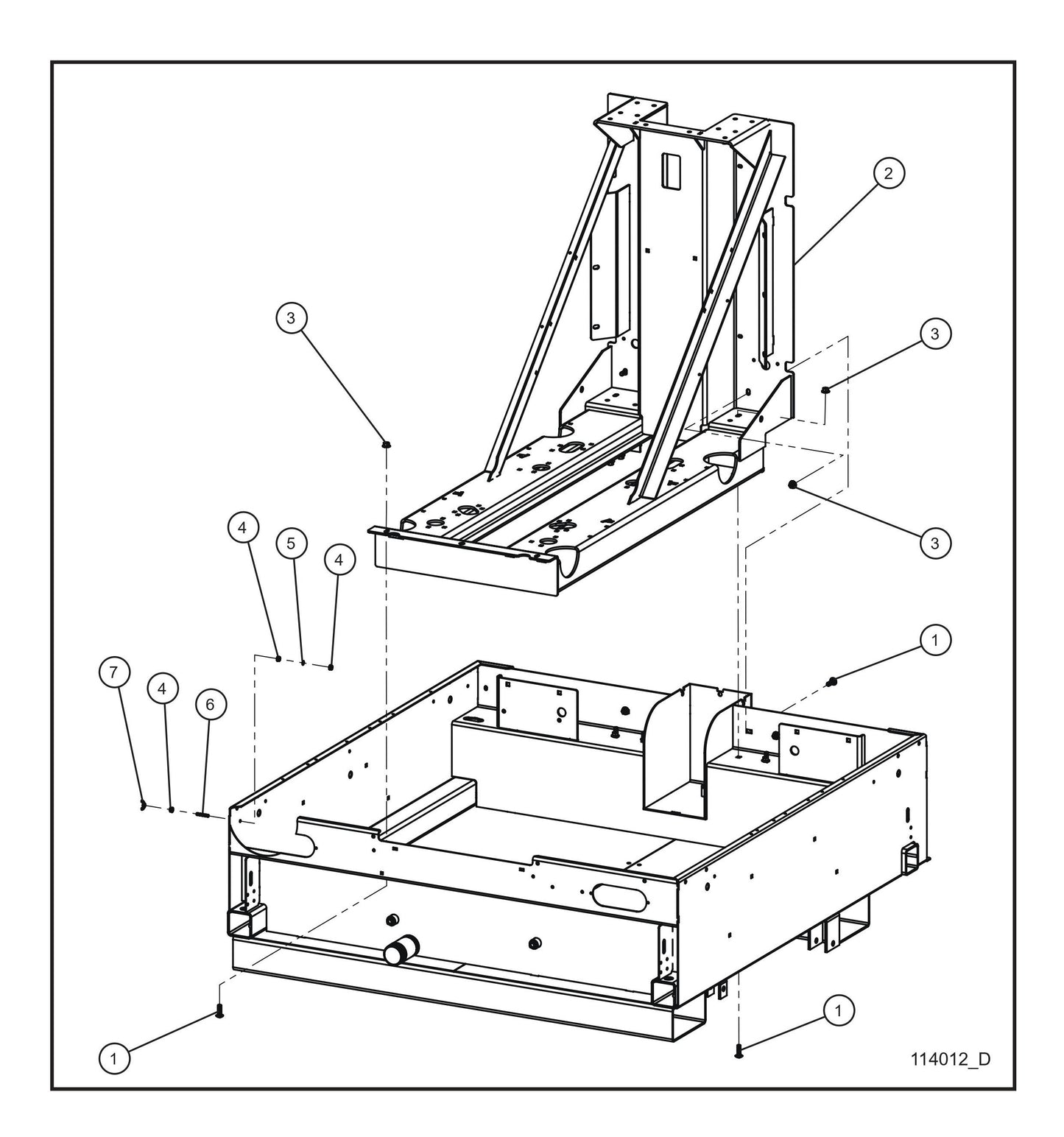 2

3

3

3

4

5

4

1

7

4

6

1

1

114012_D