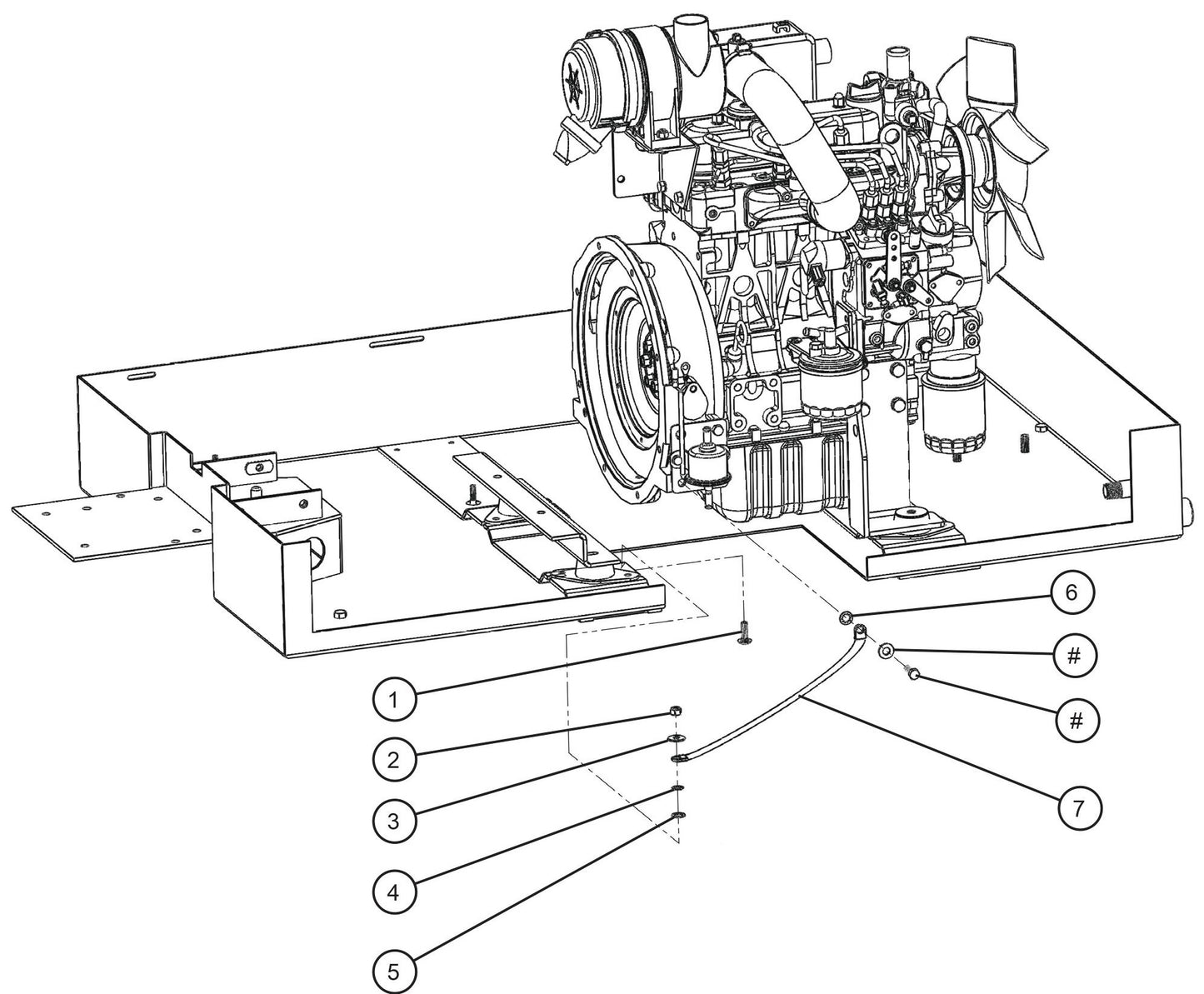 6
#
#
1
2
3
7
4
5