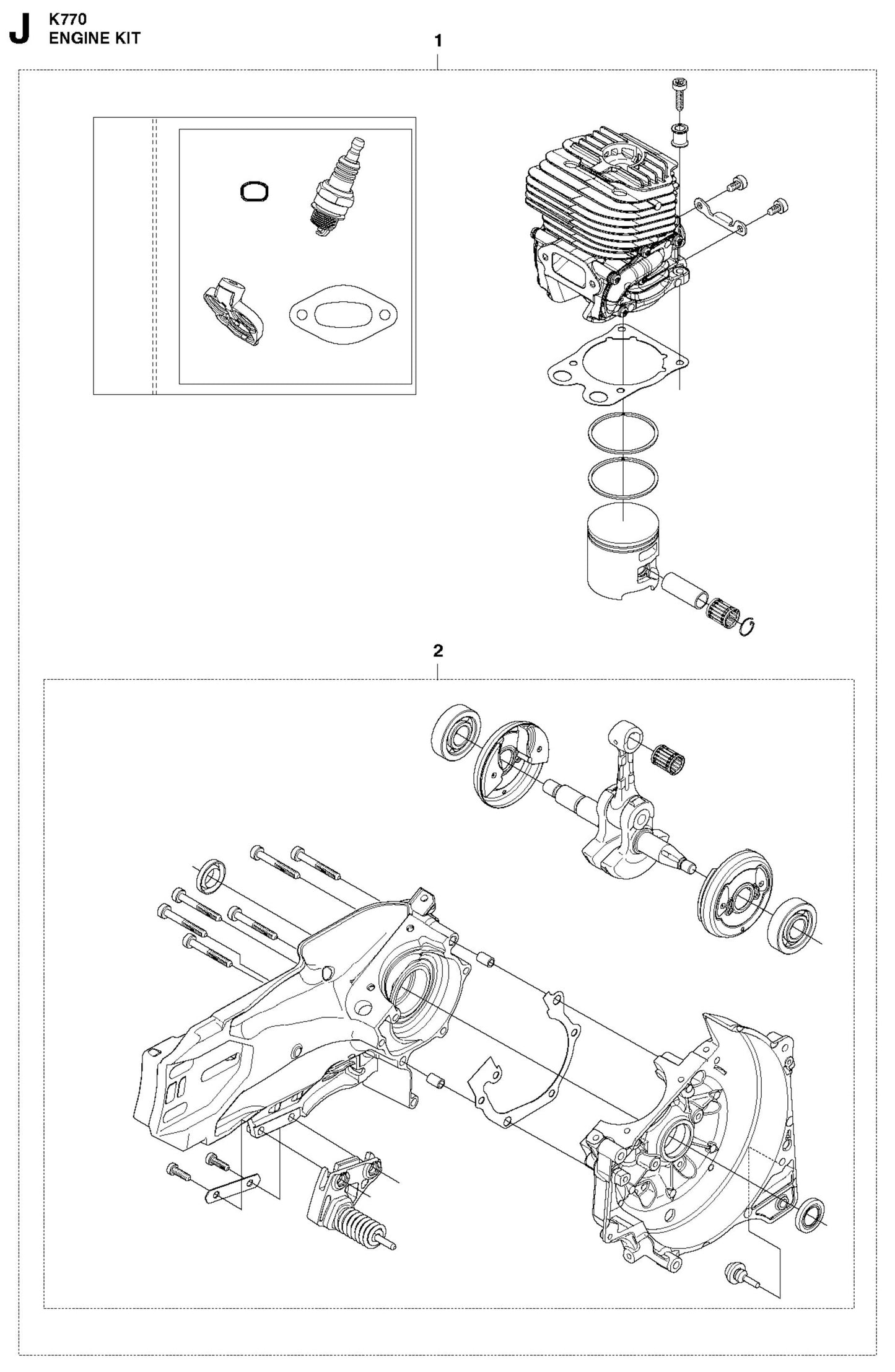 J K770
ENGINE KIT

1

2