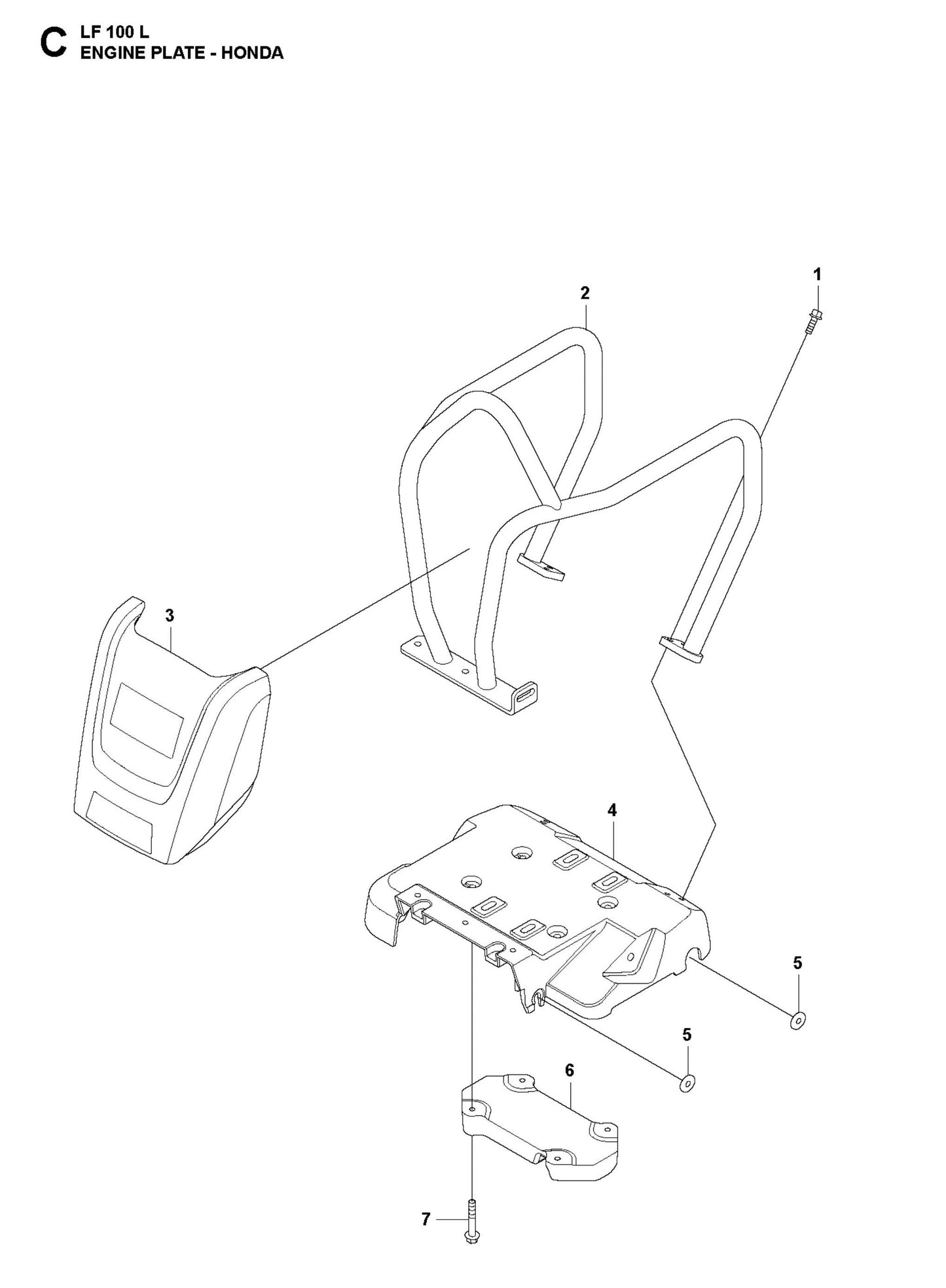 C LF 100 L
ENGINE PLATE - HONDA

1
2
3
4
5
5
6
7