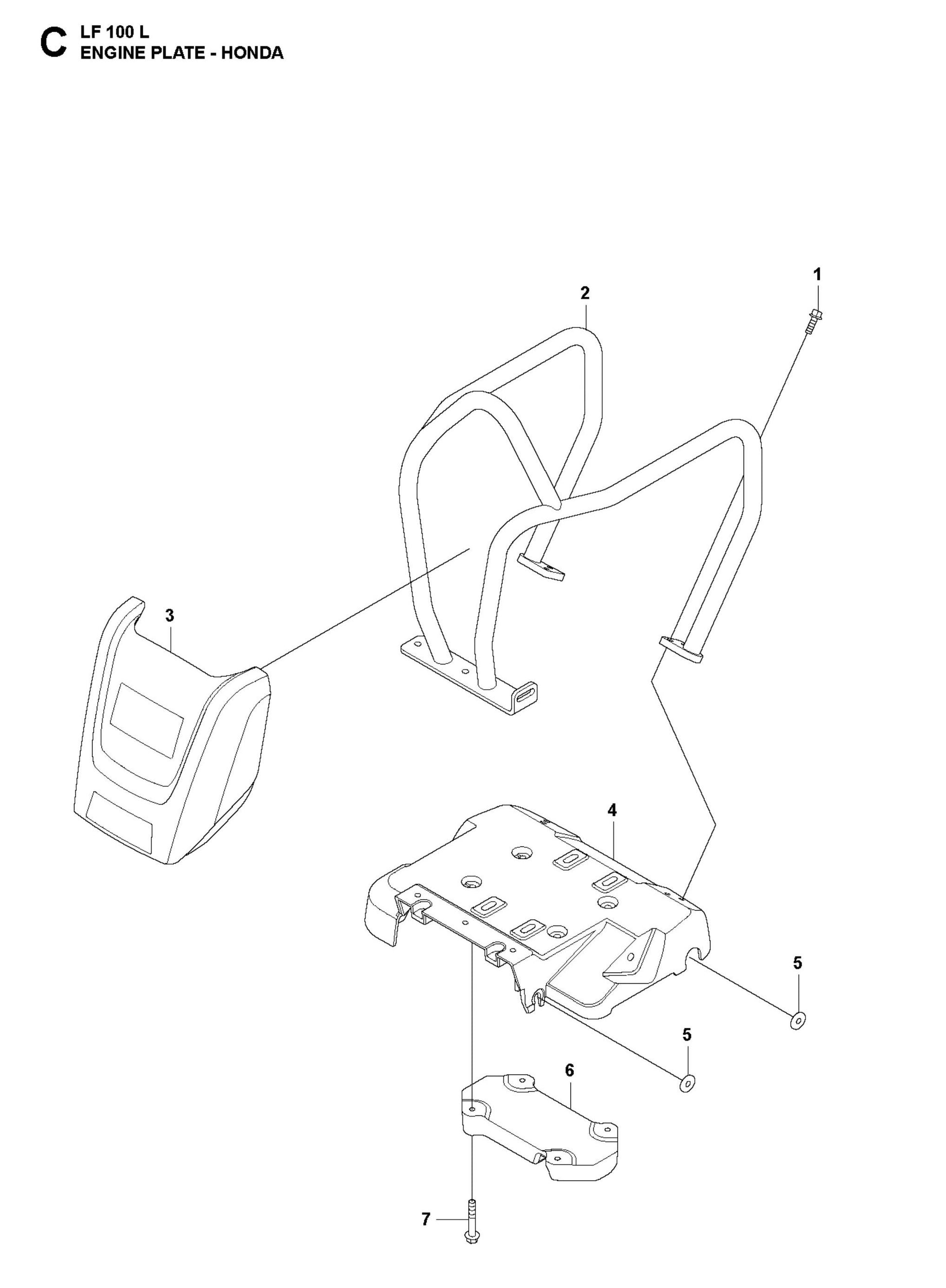 C LF 100 L
ENGINE PLATE - HONDA

1
2
3
4
5
5
6
7