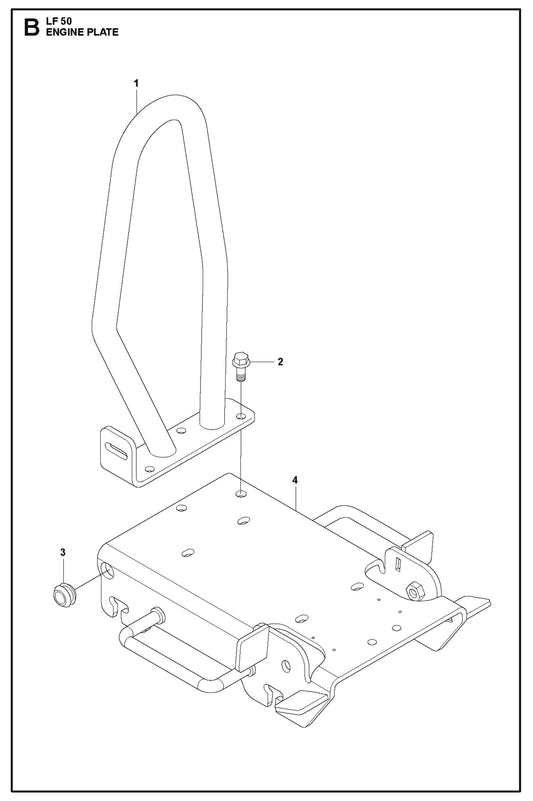 B LF 50
ENGINE PLATE

1

2

4

3