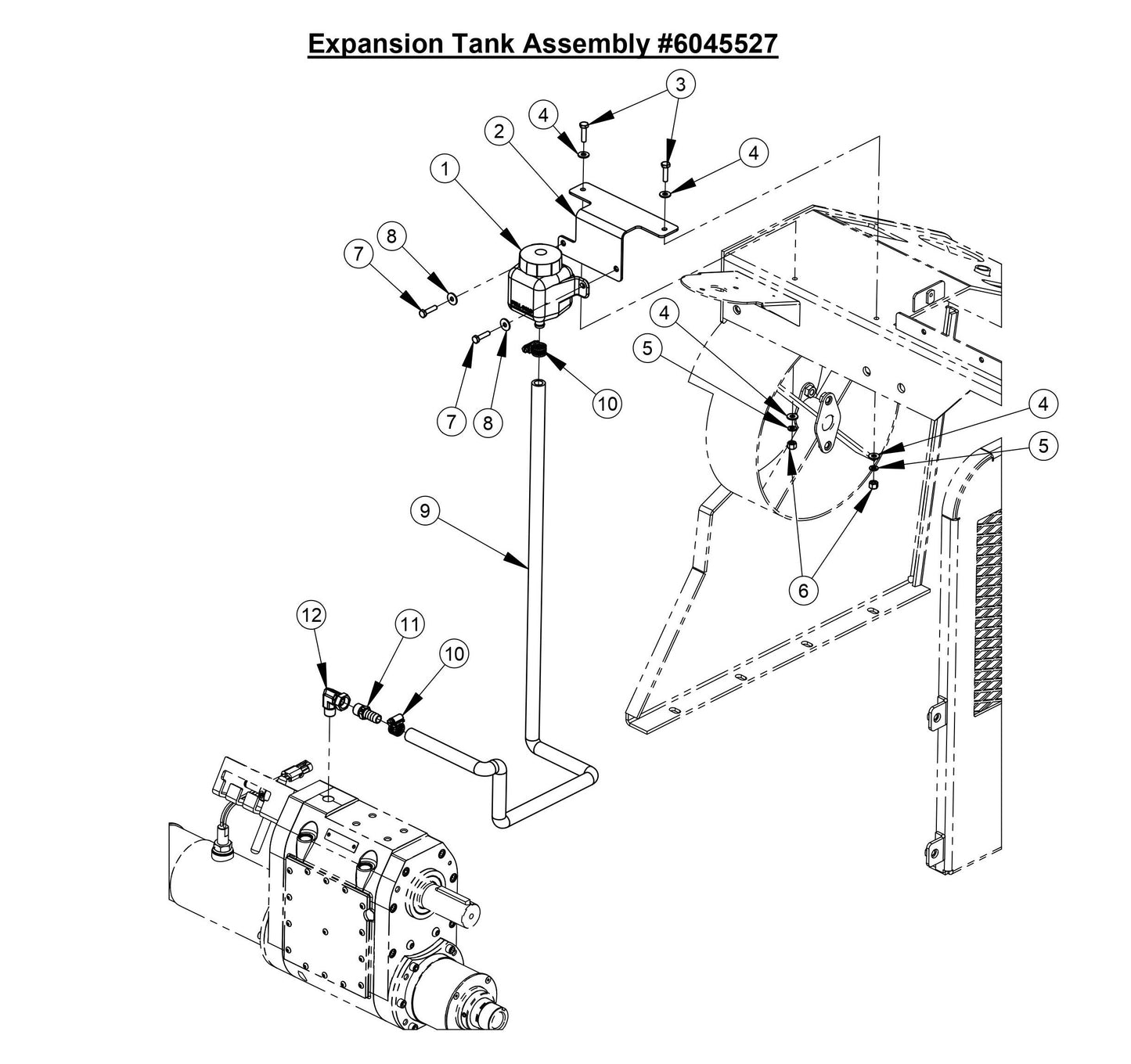 Expansion Tank Assembly #6045527

3
4
2
4
1
8
7
4
5
7
8
10
4
5
9
6
12
11
10