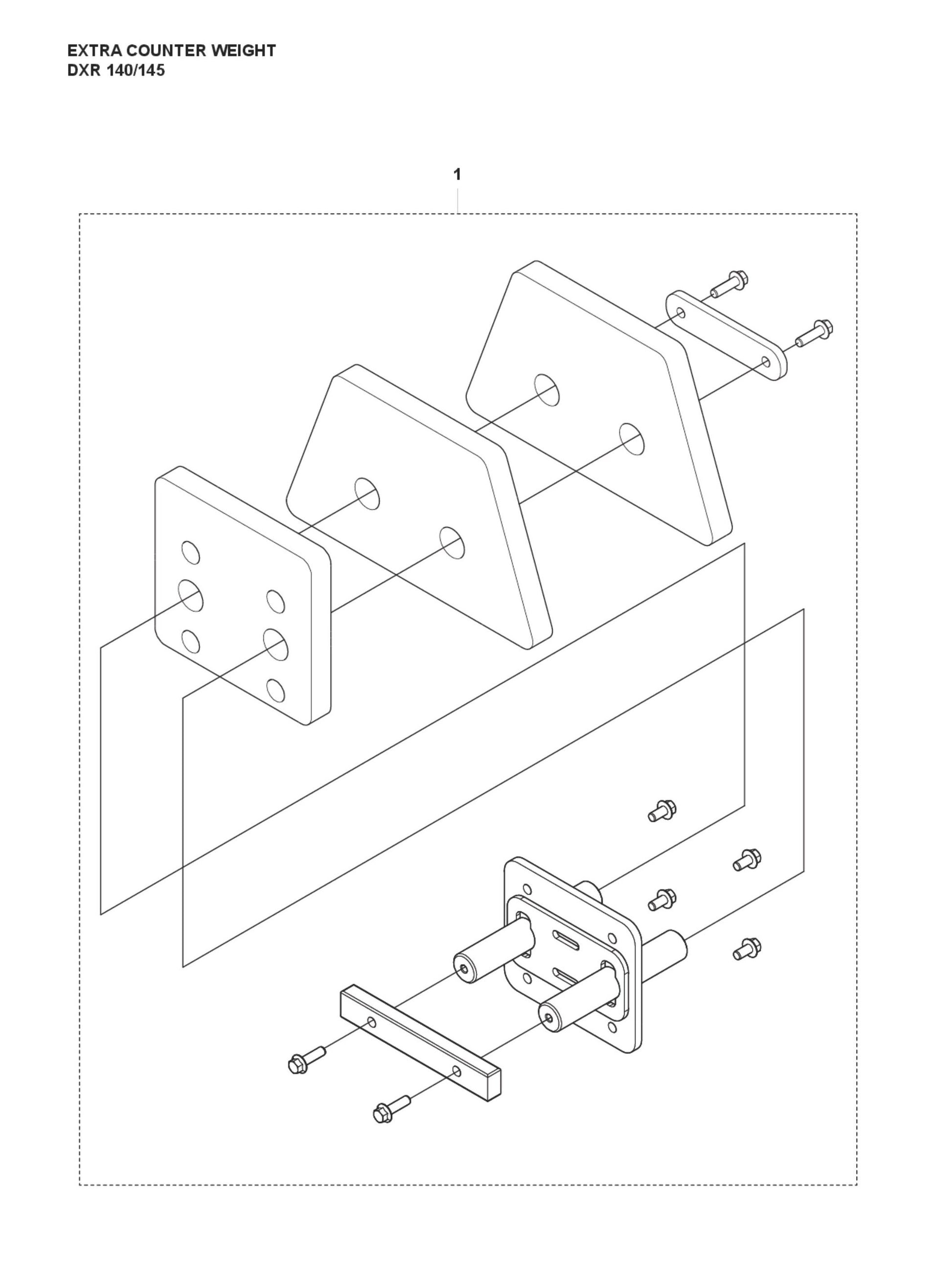 EXTRA COUNTER WEIGHT
DXR 140/145

1