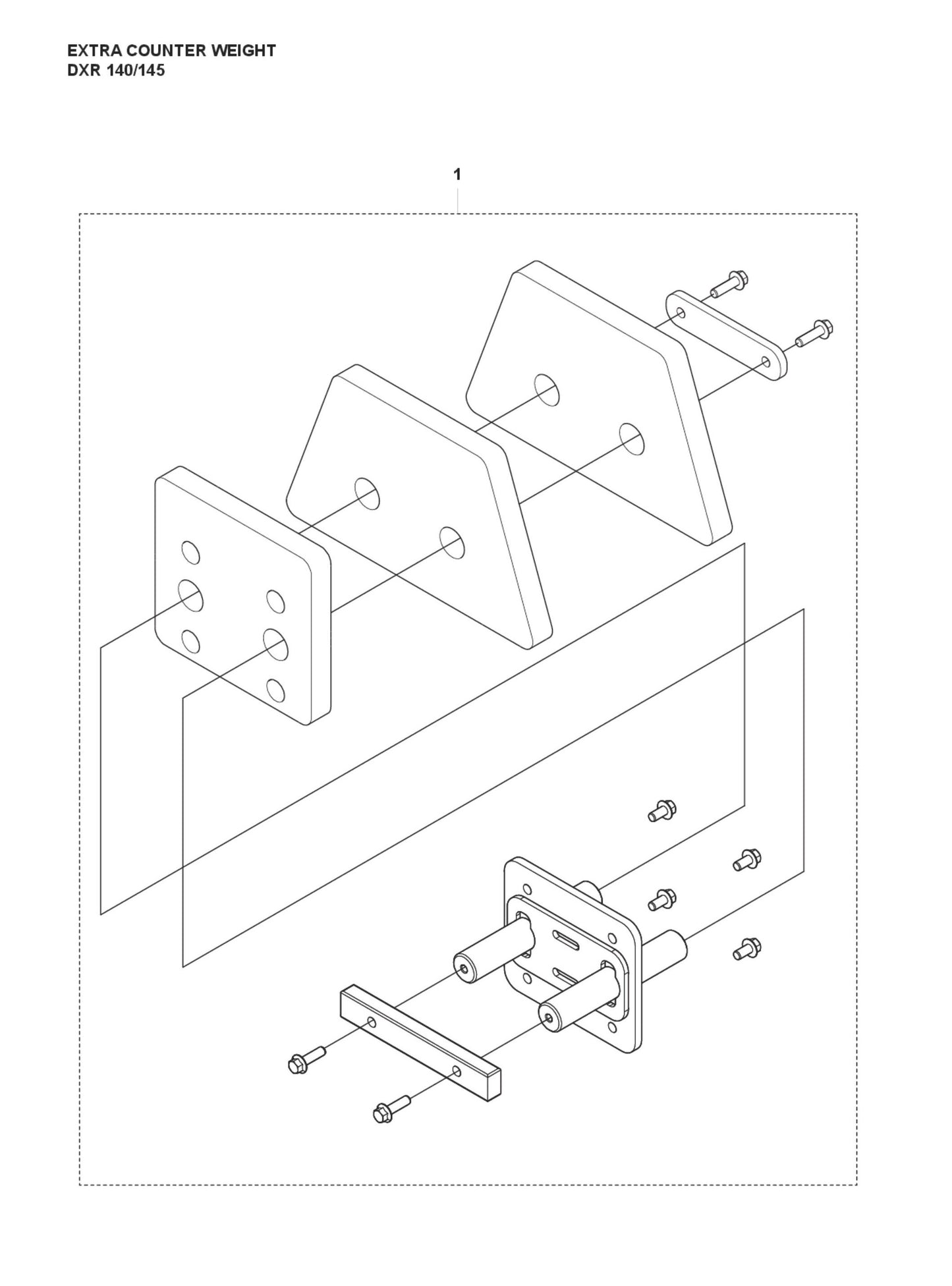 EXTRA COUNTER WEIGHT
DXR 140/145

1