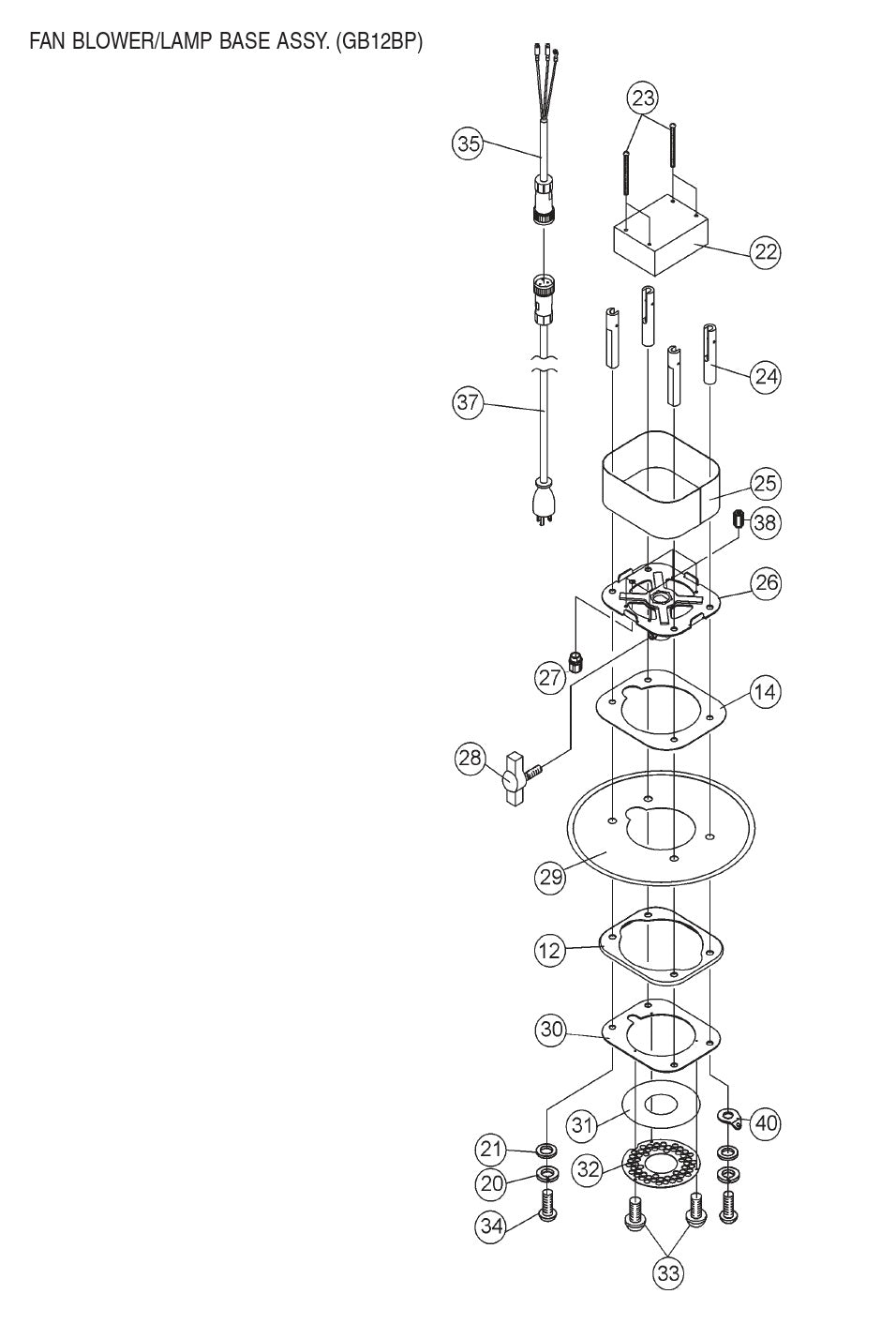 FAN BLOWER/LAMP BASE ASSY. (GB12BP)

23
35
22
24
37
25
38
26
27
14
28
29
12
30
31
40
21
32
20
34
33