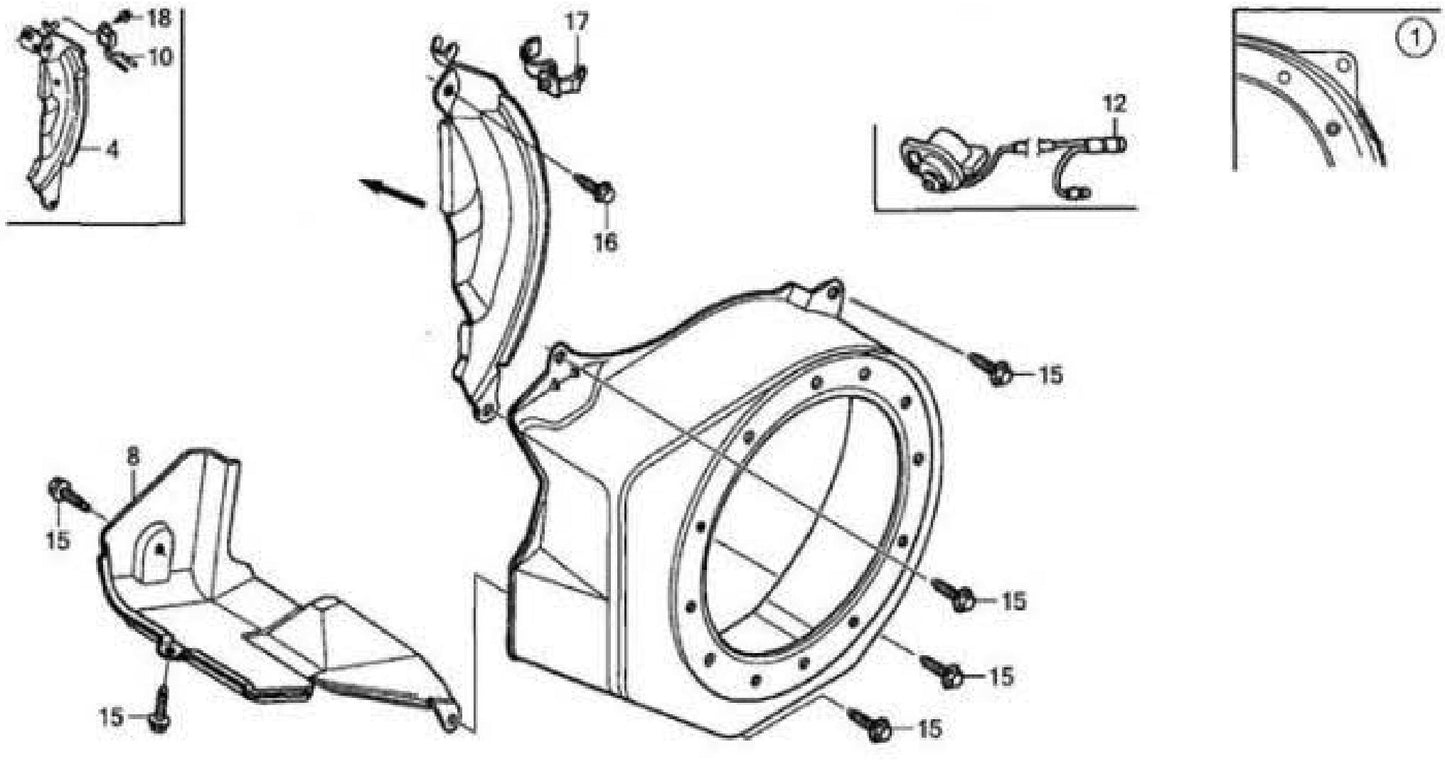 18
10
4
17
16
12
1
15
8
15
15
15
15
15