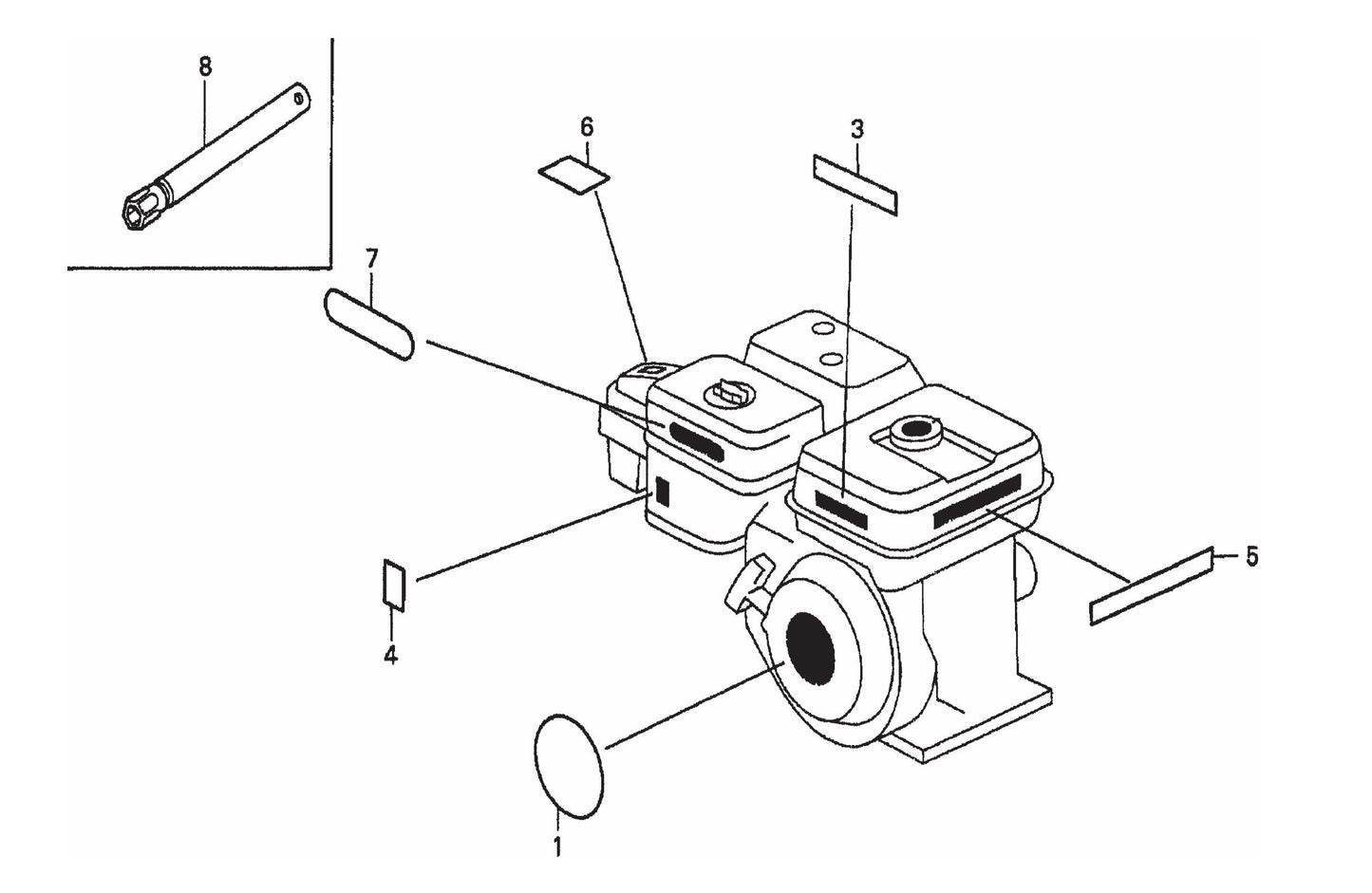 8

6

3

7

5

4

1