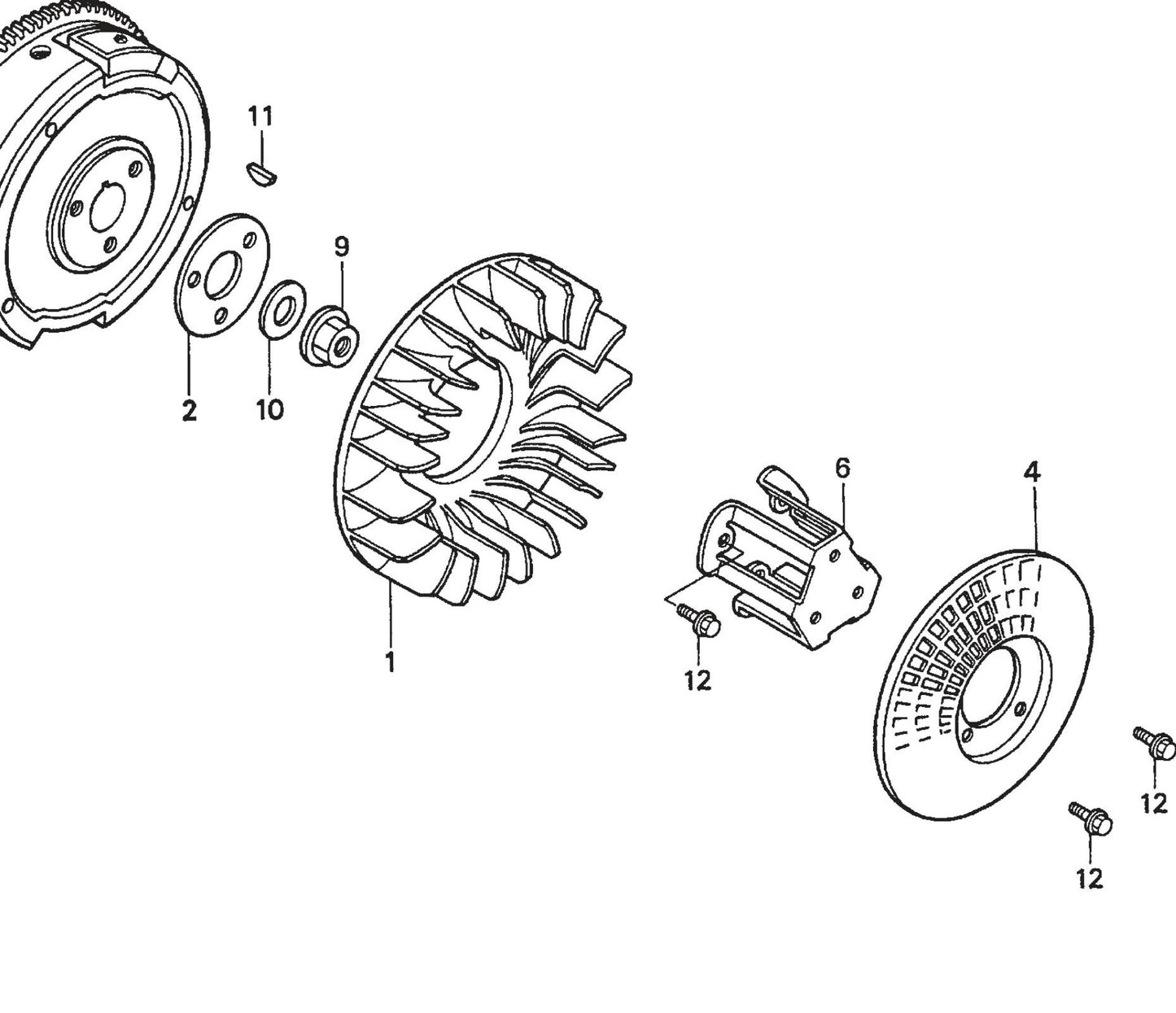 11
9
2
10
6
4
1
12
12
12