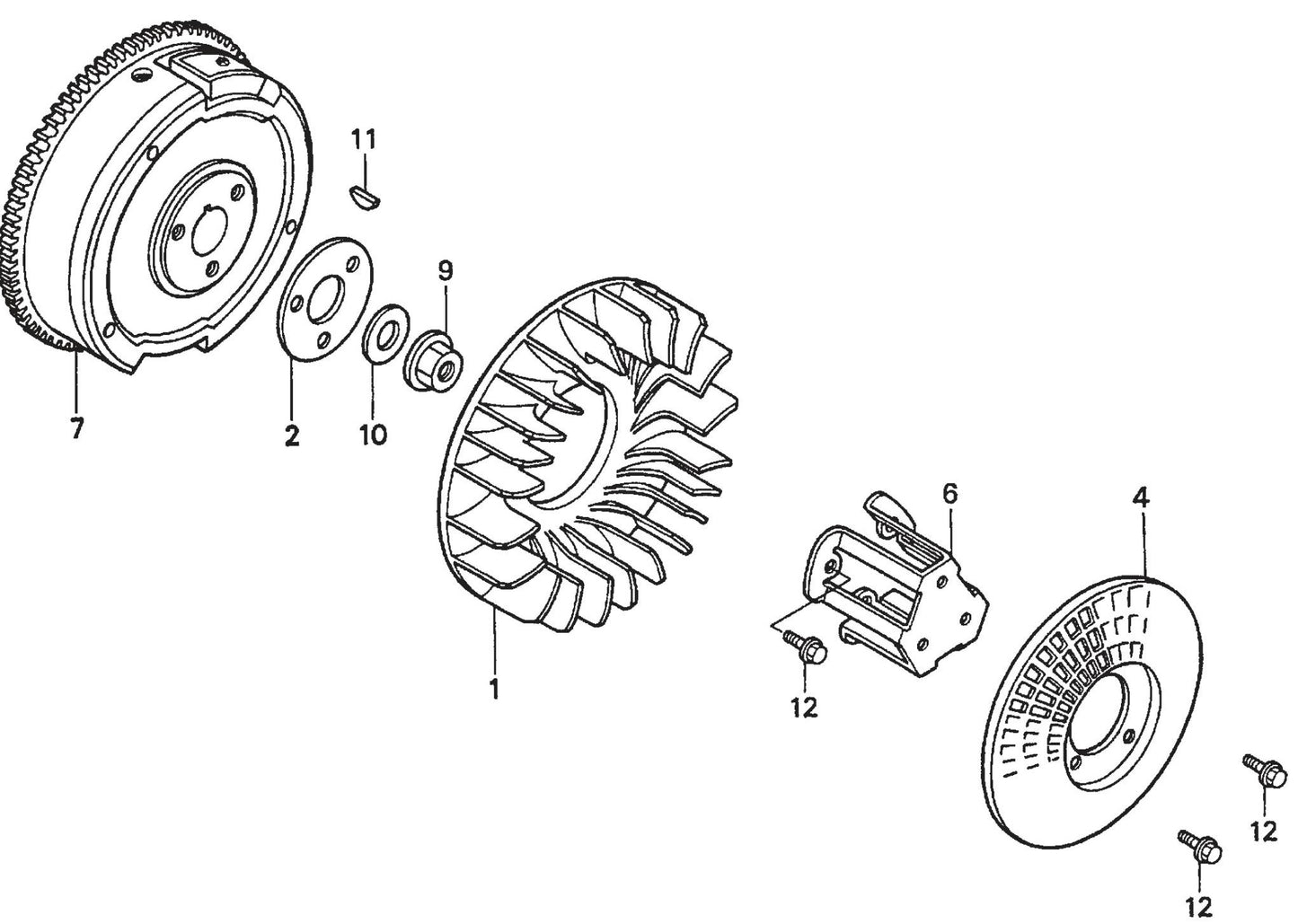 11
9
7
2
10
6
4
1
12
12
12