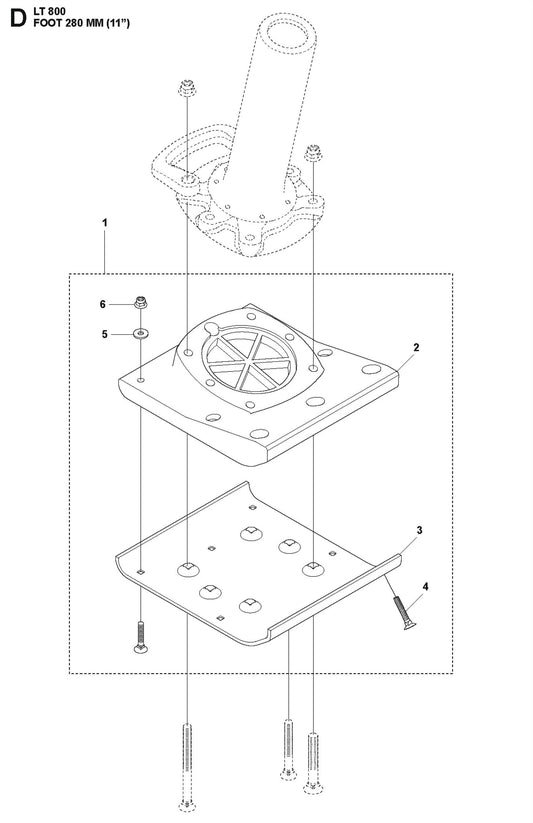 D LT 800
FOOT 280 MM (11")

1
6
5
2
3
4