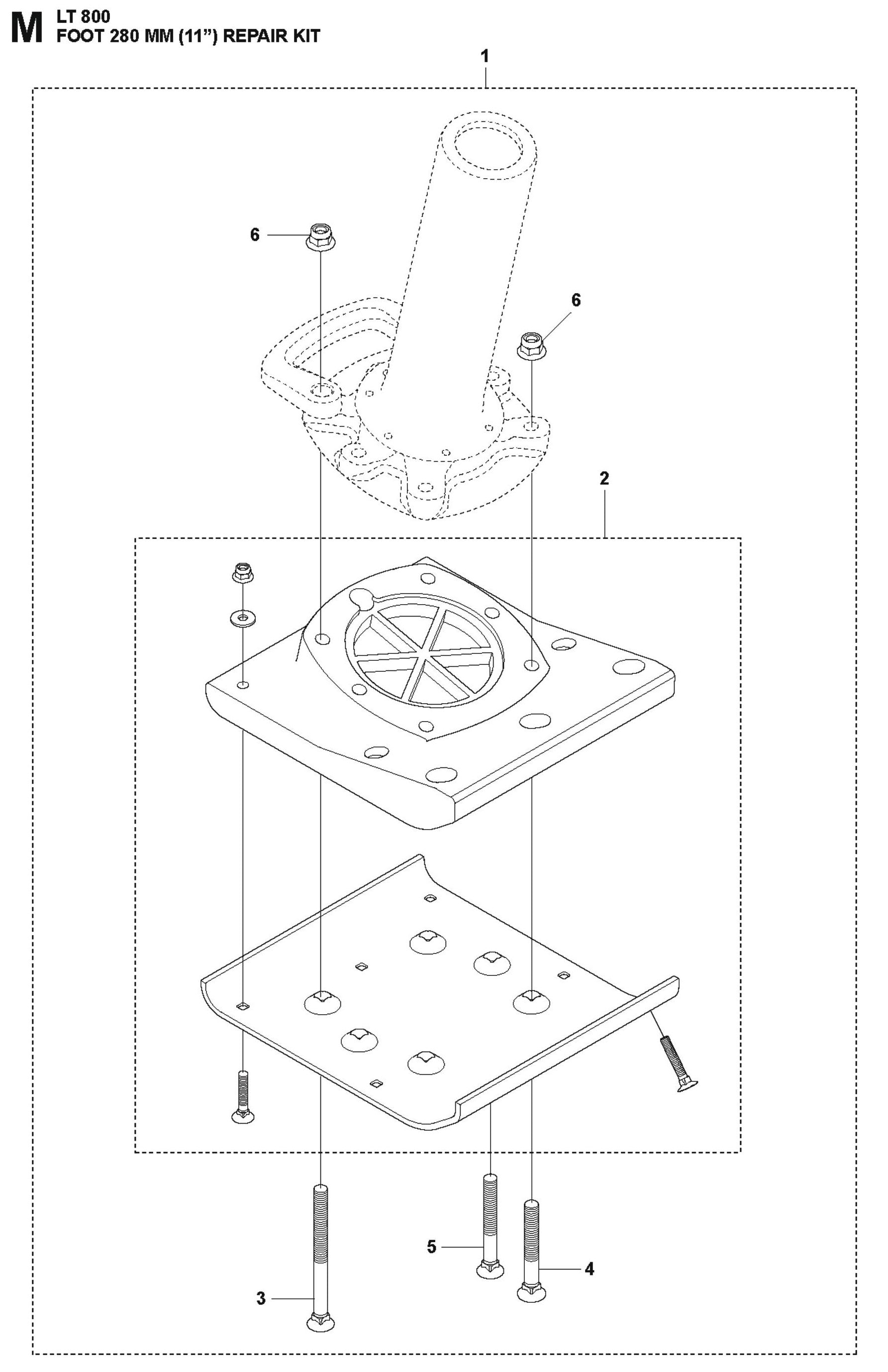 M LT 800
FOOT 280 MM (11") REPAIR KIT

1

6

6

2

5

4

3